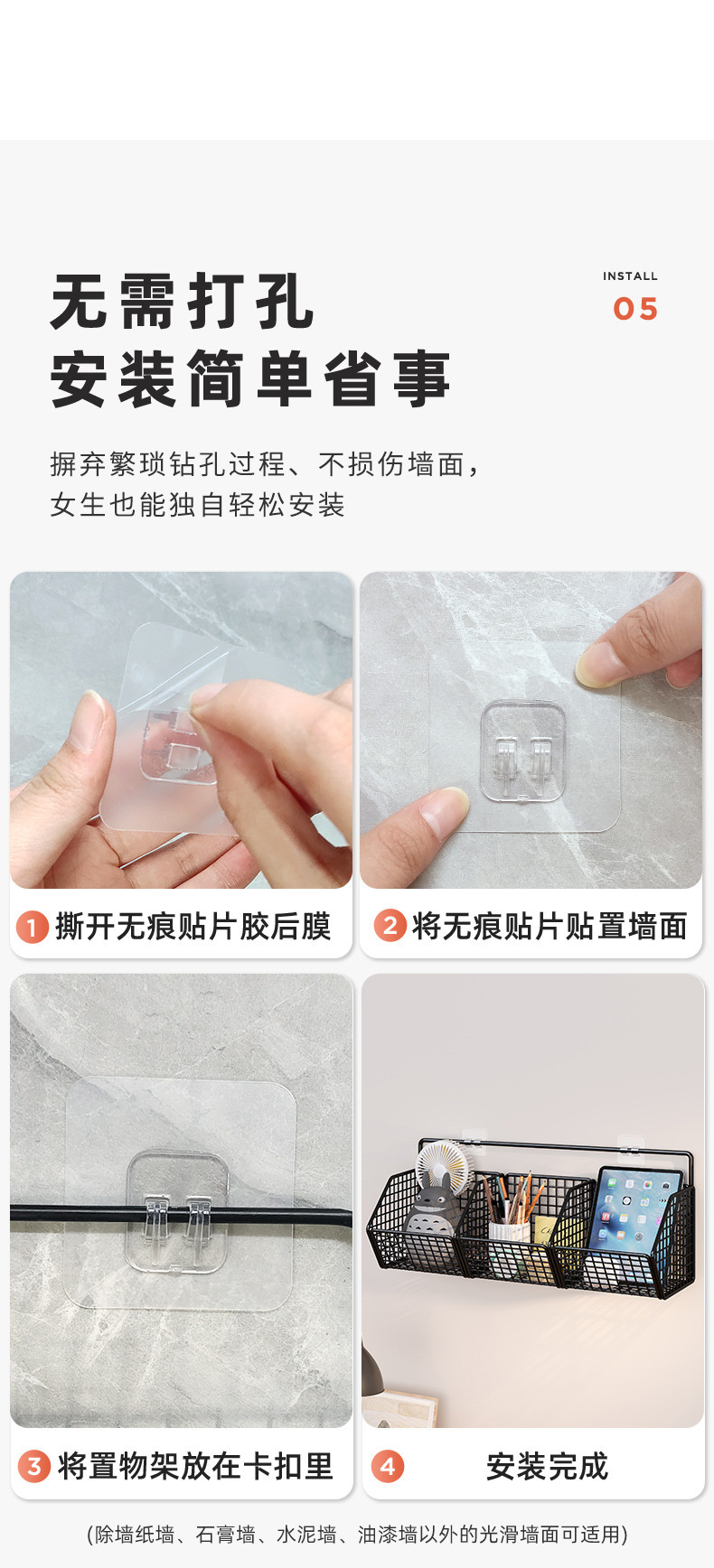 无需打孔
安装简单省事

INSTALL
05

摒弃繁琐钻孔过程、不损伤墙面，
女生也能独自轻松安装

1 撕开无痕贴片胶后膜

2 将无痕贴片贴置墙面

3 将置物架放在卡扣里

4 安装完成

(除墙纸墙、石膏墙、水泥墙、油漆墙以外的光滑墙面可适用)