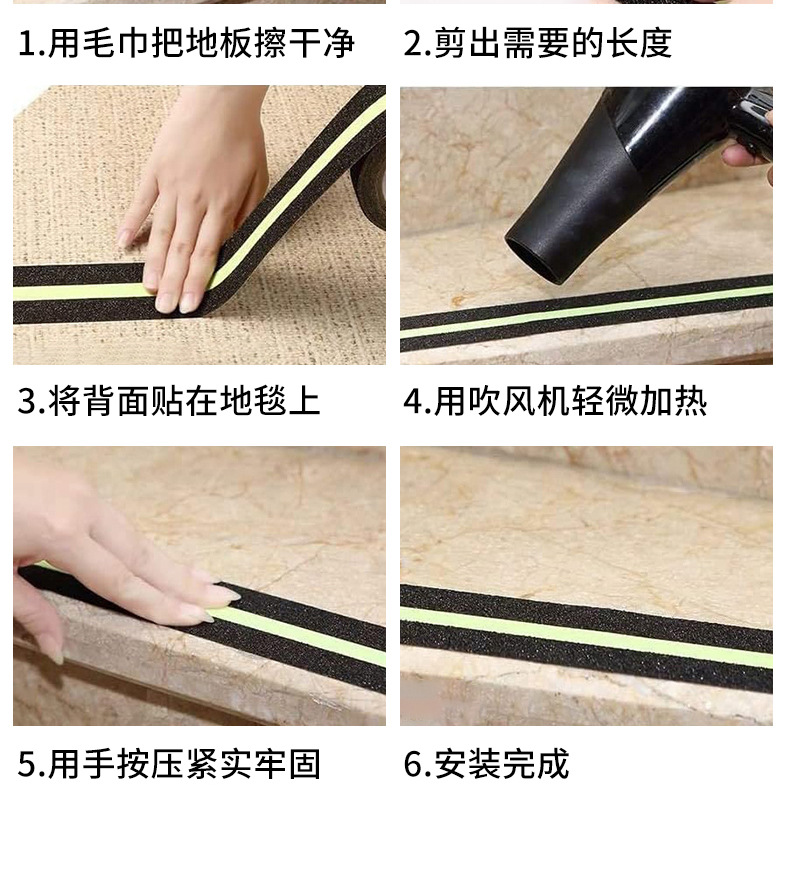 1.用毛巾把地板擦干净

2.剪出需要的长度

3.将背面贴在地毯上

4.用吹风机轻微加热

5.用手按压紧实牢固

6.安装完成