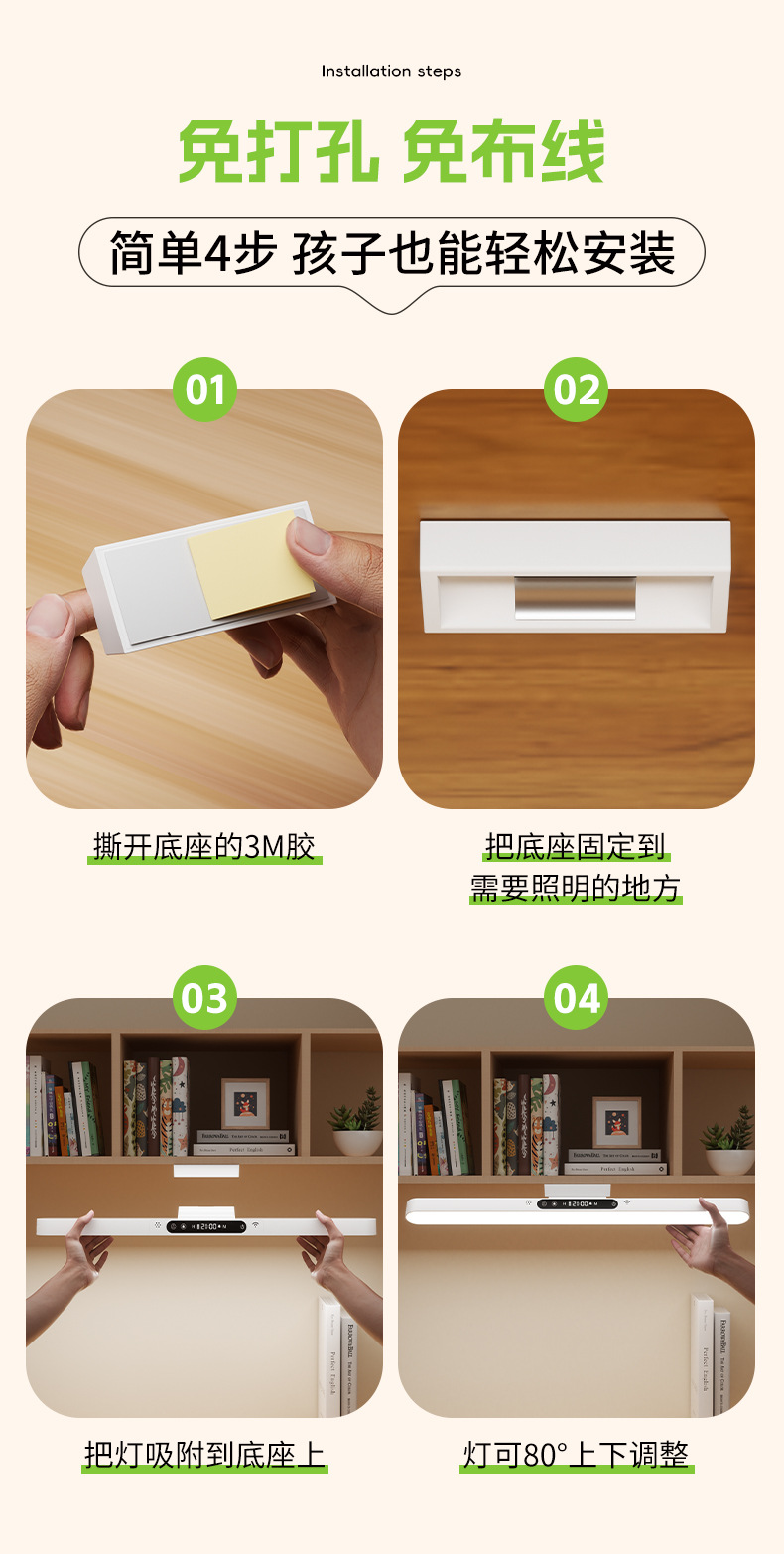 Installation steps

免打孔 免布线

简单4步 孩子也能轻松安装

01

撕开底座的3M胶

02

把底座固定到需要照明的地方

03

把灯吸附到底座上

04

灯可80°上下调整