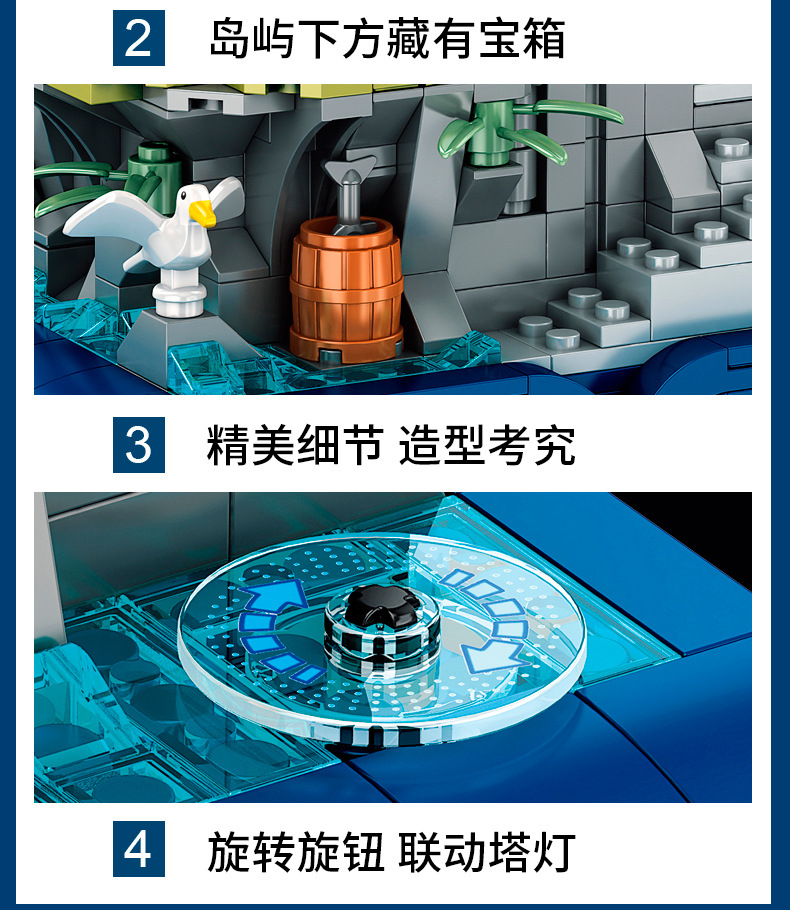 2 岛屿下方藏有宝箱

3 精美细节 造型考究

4 旋转旋钮 联动塔灯