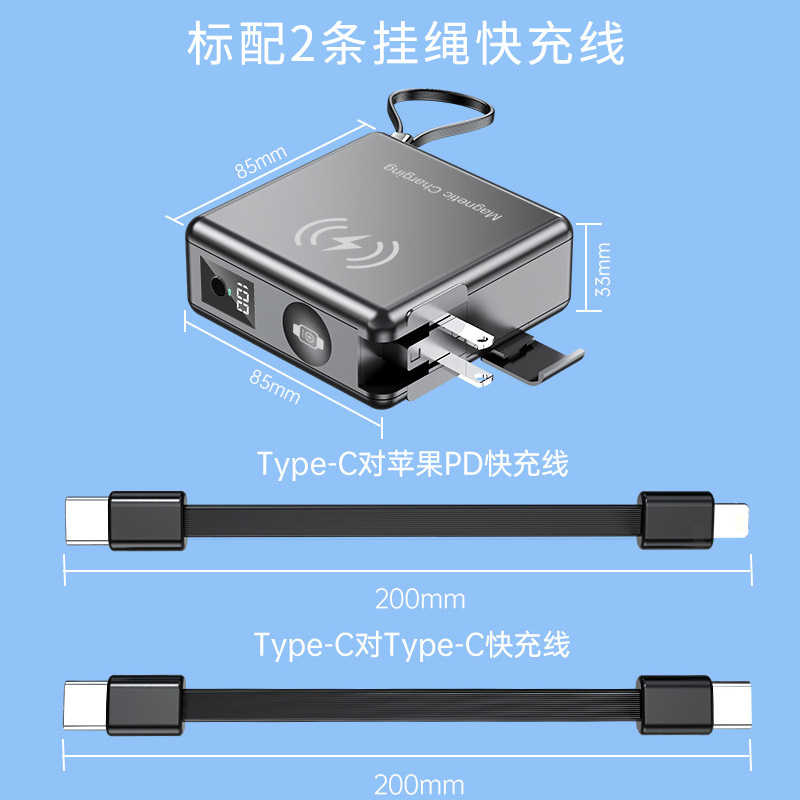 标配2条挂绳快充线

85mm

Magnetic Charging

33mm

85mm

Type-C对苹果PD快充线

200mm

Type-C对Type-C快充线

200mm