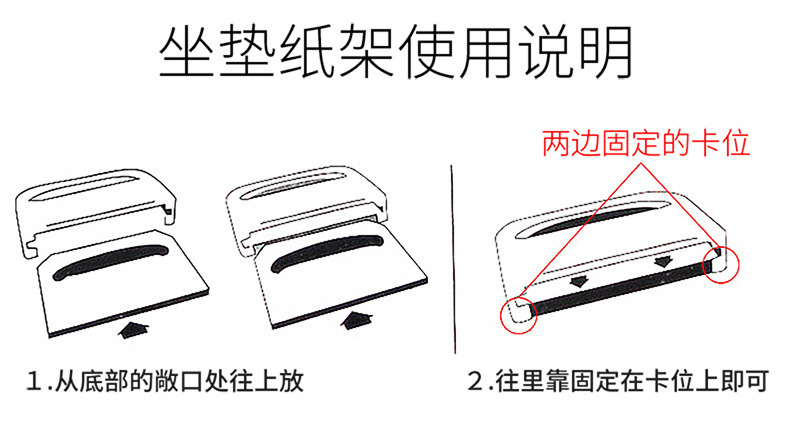 坐垫纸架使用说明

两边固定的卡位

1.从底部的敞口处往上放

2.往里靠固定在卡位上即可