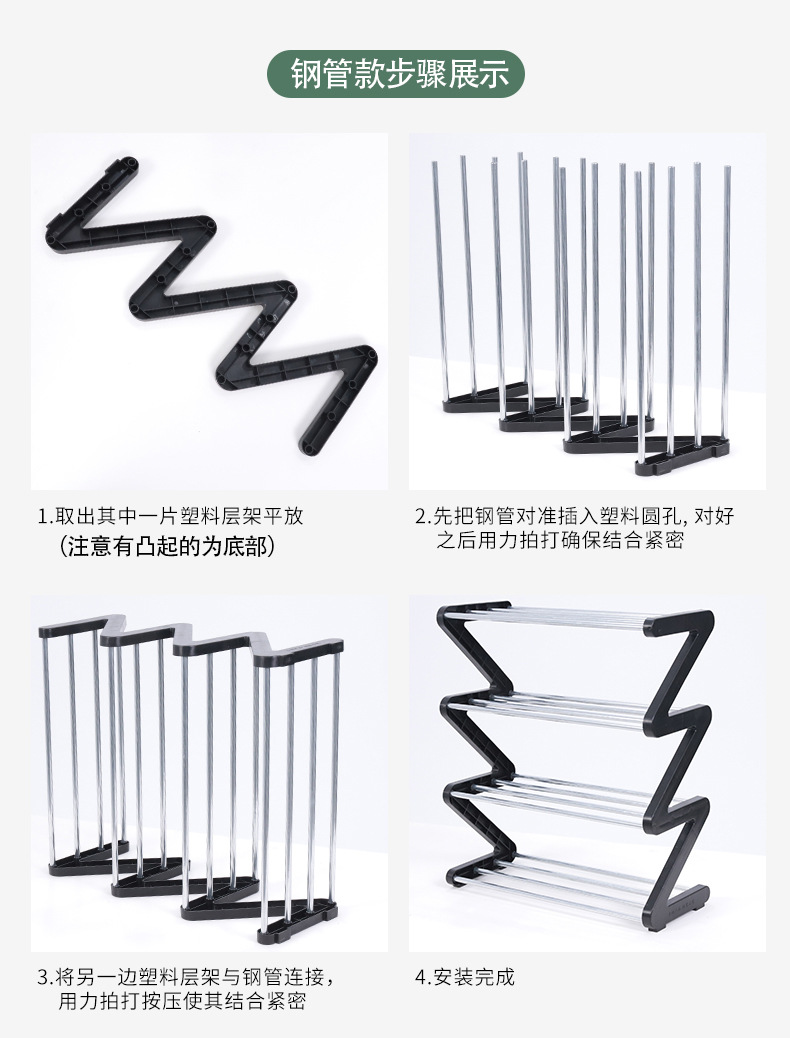 钢管款步骤展示

1.取出其中一片塑料层架平放
(注意有凸起的为底部)

2.先把钢管对准插入塑料圆孔, 对好之后用力拍打确保结合紧密

3.将另一边塑料层架与钢管连接,用力拍打按压使其结合紧密

4.安装完成