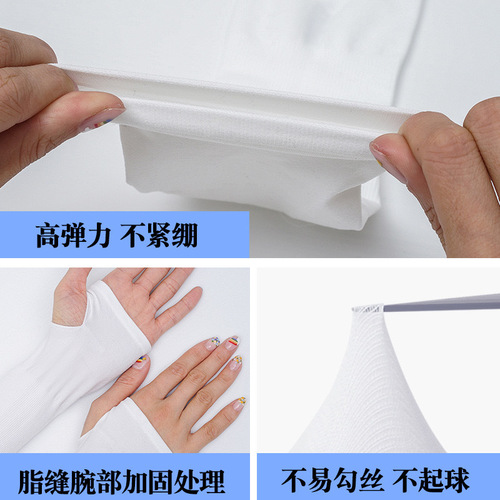 高弹力 不紧绷

脂缝腕部加固处理

不易勾丝 不起球