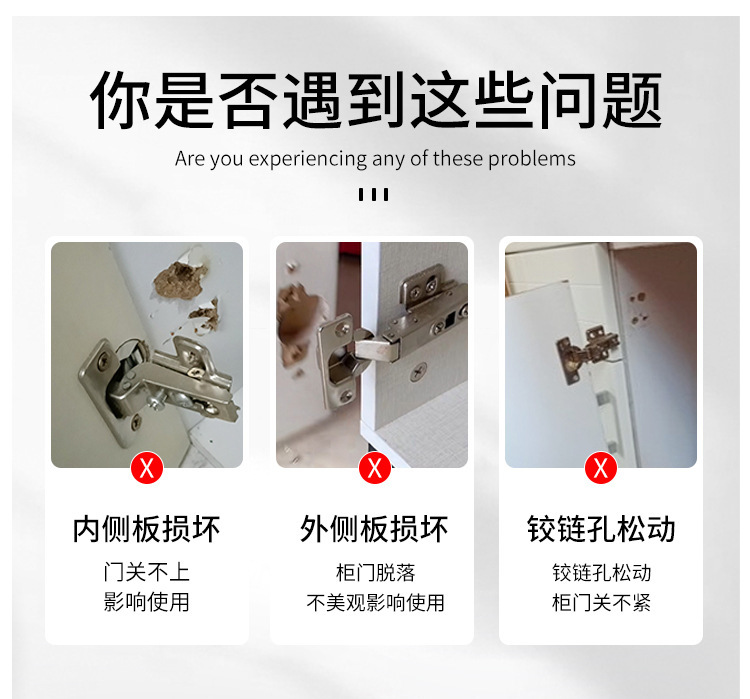 你是否遇到这些问题

Are you experiencing any of these problems

X

内侧板损坏

门关不上
影响使用

X

外侧板损坏

柜门脱落
不美观影响使用

X

铰链孔松动

铰链孔松动
柜门关不紧