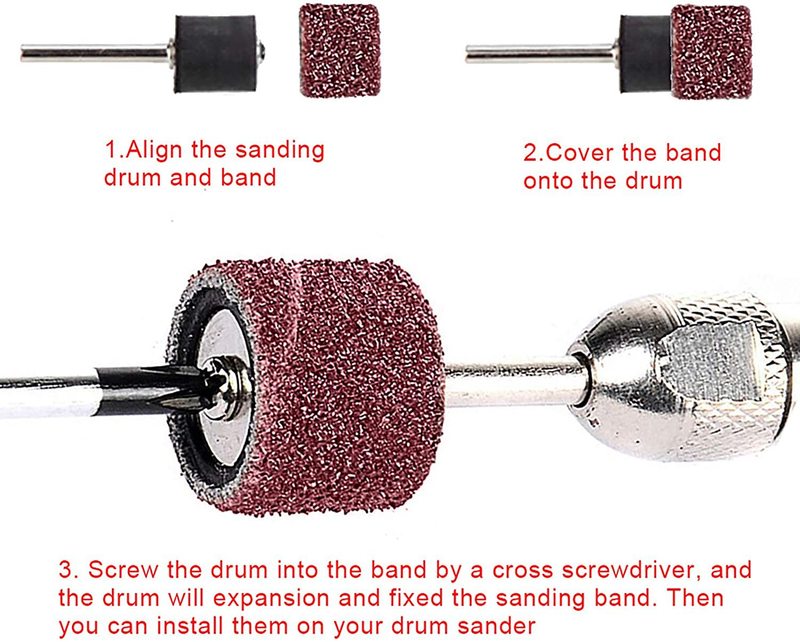 1.Align the sanding drum and band

2.Cover the band onto the drum

3. Screw the drum into the band by a cross screwdriver, and the drum will expansion and fixed the sanding band. Then you can install them on your drum sander