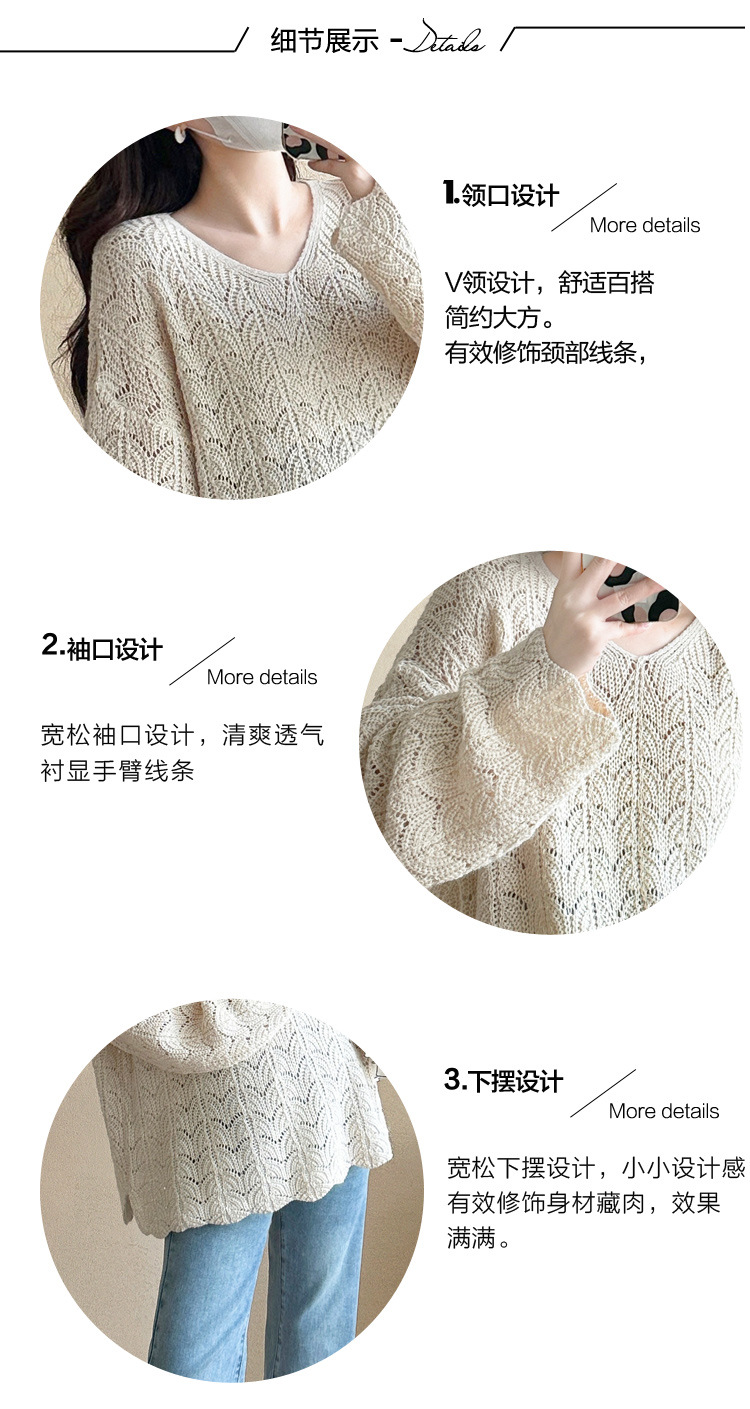 细节展示 - Details

1.领口设计
More details

V领设计，舒适百搭
简约大方。
有效修饰颈部线条，

2.袖口设计
More details

宽松袖口设计，清爽透气
衬显手臂线条

3.下摆设计
More details

宽松下摆设计，小小设计感
有效修饰身材藏肉，效果
满满。