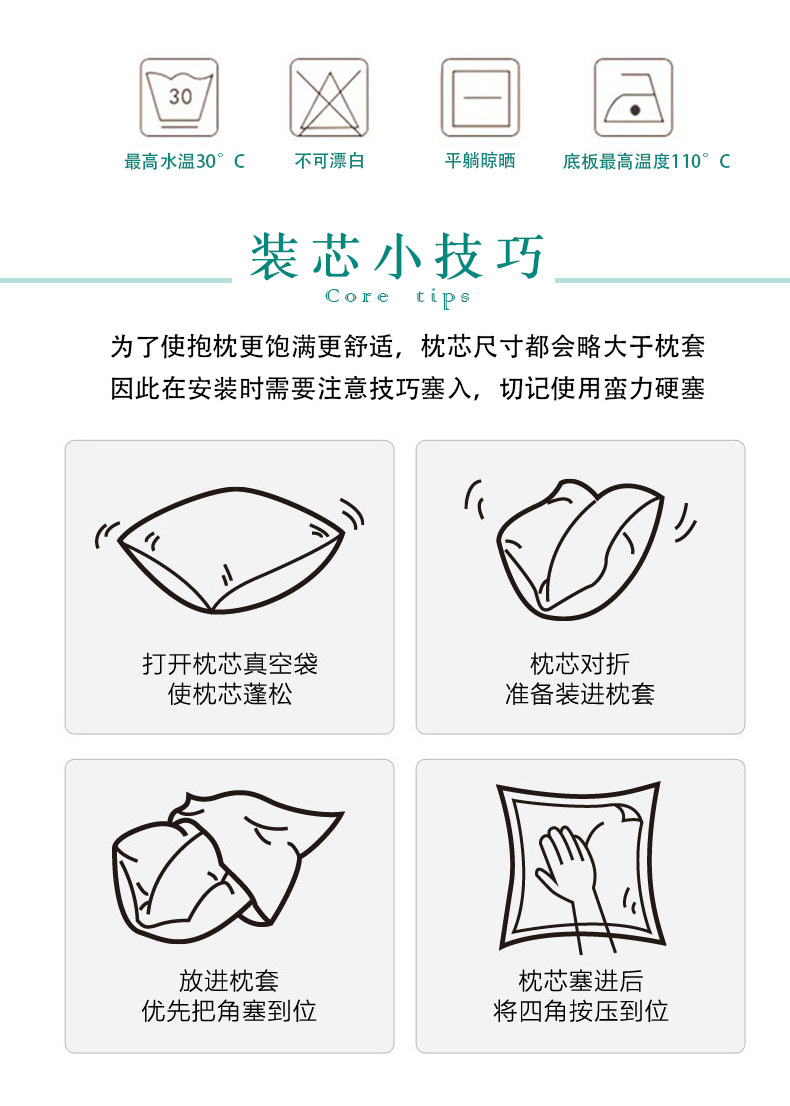 30

最高水温30°C

不可漂白

平躺晾晒

底板最高温度110°C

装芯小技巧

Core tips

为了使抱枕更饱满更舒适，枕芯尺寸都会略大于枕套
因此在安装时需要注意技巧塞入，切记使用蛮力硬塞

打开枕芯真空袋
使枕芯蓬松

枕芯对折
准备装进枕套

放进枕套
优先把角塞到位

枕芯塞进后
将四角按压到位