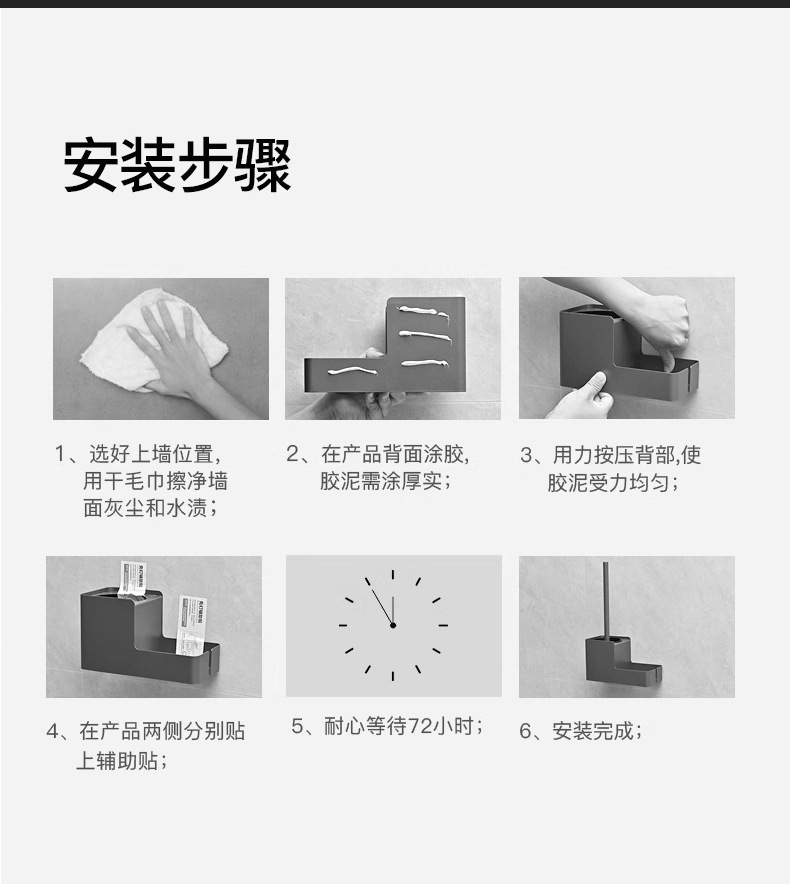 安装步骤

1、选好上墙位置，用干毛巾擦净墙面灰尘和水渍；

2、在产品背面涂胶，胶泥需涂厚实；

3、用力按压背部,使胶泥受力均匀；

4、在产品两侧分别贴上辅助贴；

5、耐心等待72小时；

6、安装完成；