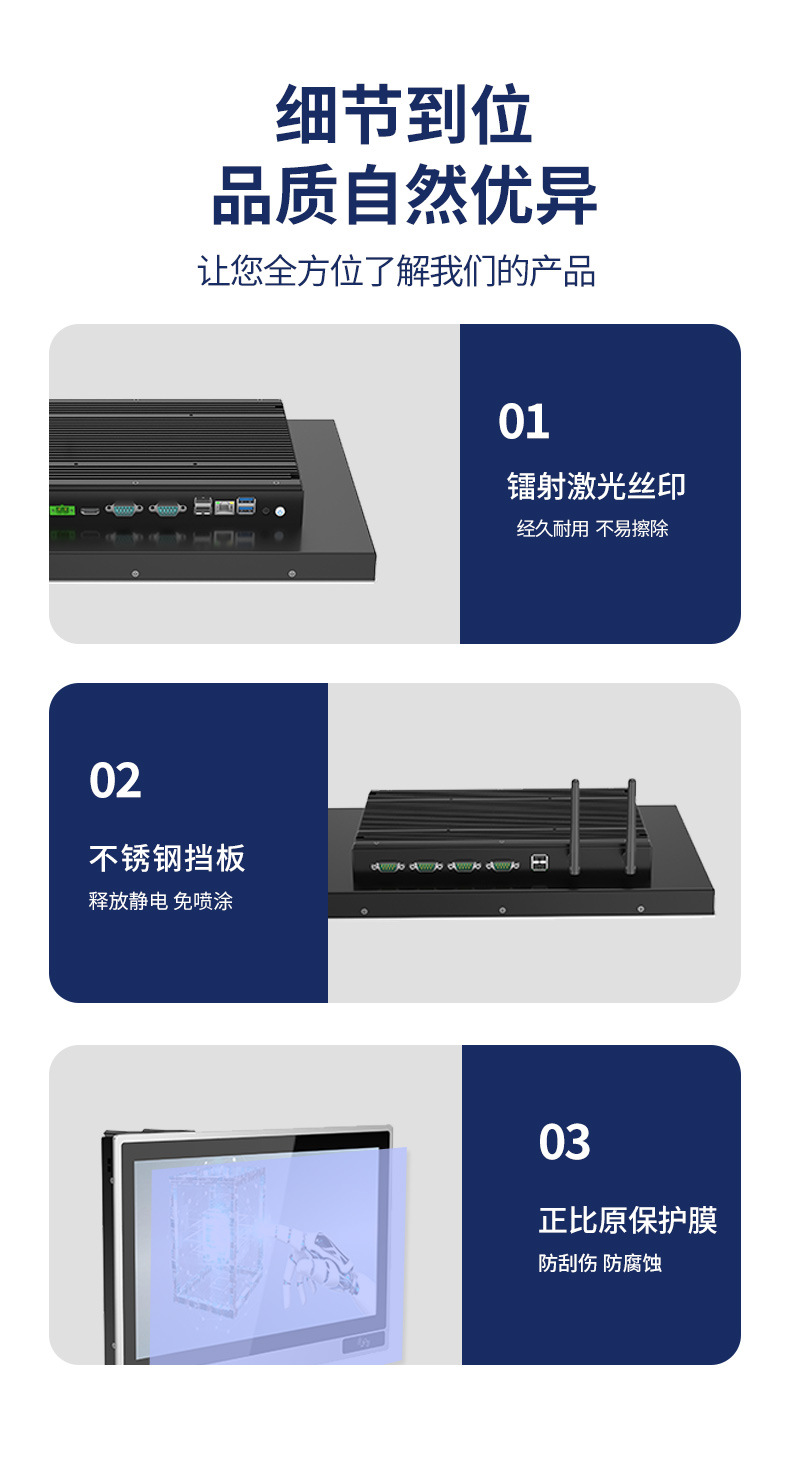 细节到位
品质自然优异
让您全方位了解我们的产品

01
镭射激光丝印
经久耐用 不易擦除

02
不锈钢挡板
释放静电 免喷涂

03
正比原保护膜
防刮伤 防腐蚀