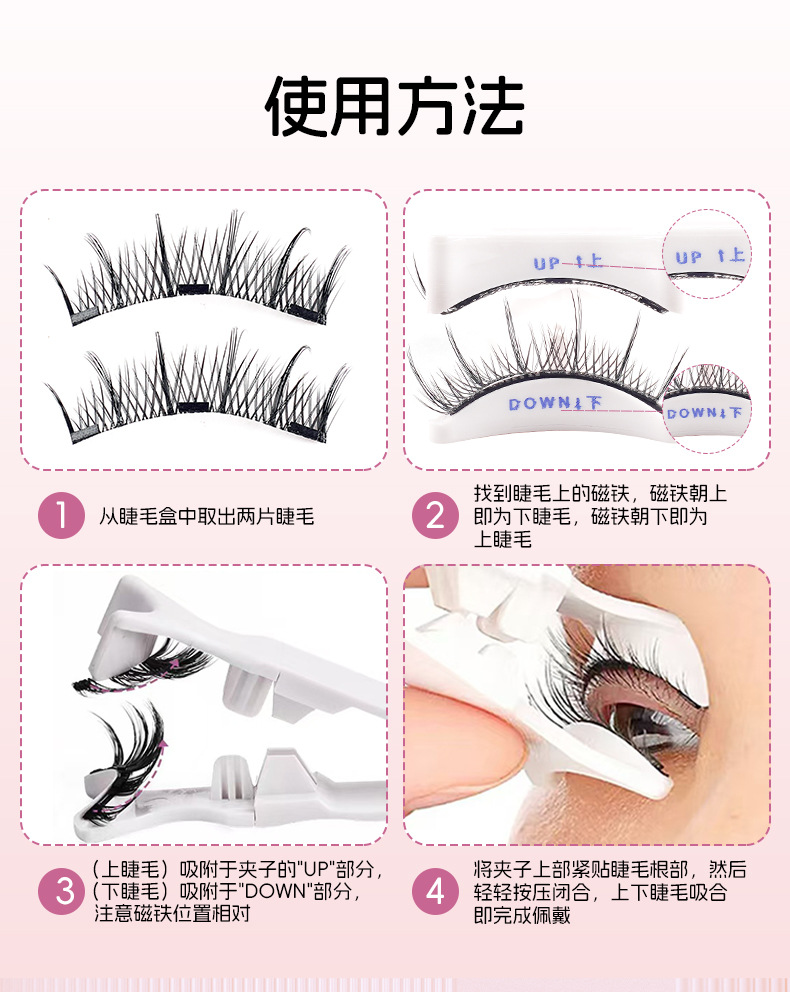 使用方法

UP ↑上

UP ↑上

DOWN↓下

DOWN↓下

1 从睫毛盒中取出两片睫毛

2 找到睫毛上的磁铁，磁铁朝上即为下睫毛，磁铁朝下即为上睫毛

3 （上睫毛）吸附于夹子的"UP"部分，（下睫毛）吸附于"DOWN"部分，注意磁铁位置相对

4 将夹子上部紧贴睫毛根部，然后轻轻按压闭合，上下睫毛吸合即完成佩戴