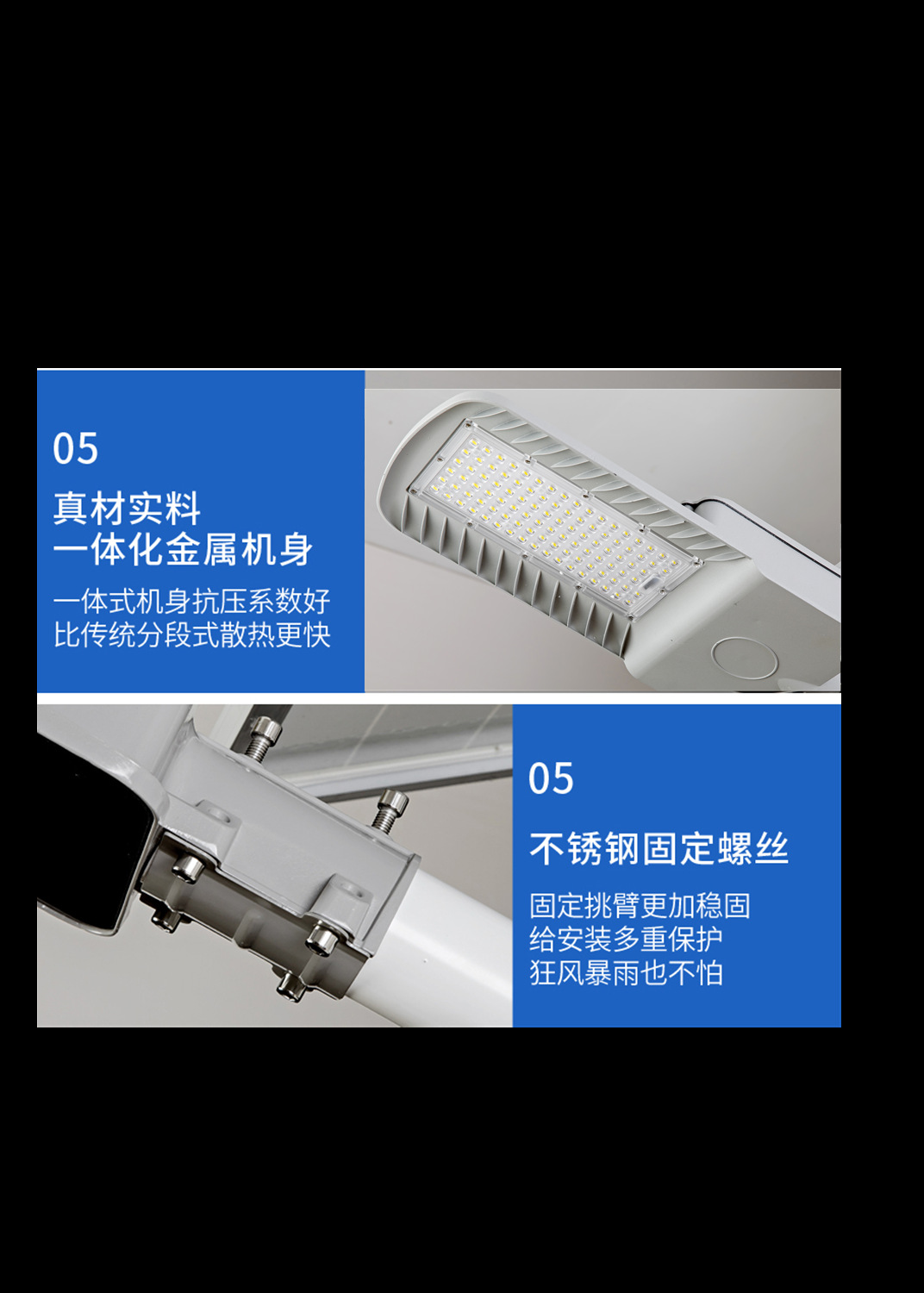 05

真材实料
一体化金属机身

一体式机身抗压系数好
比传统分段式散热更快

05

不锈钢固定螺丝

固定挑臂更加稳固
给安装多重保护
狂风暴雨也不怕