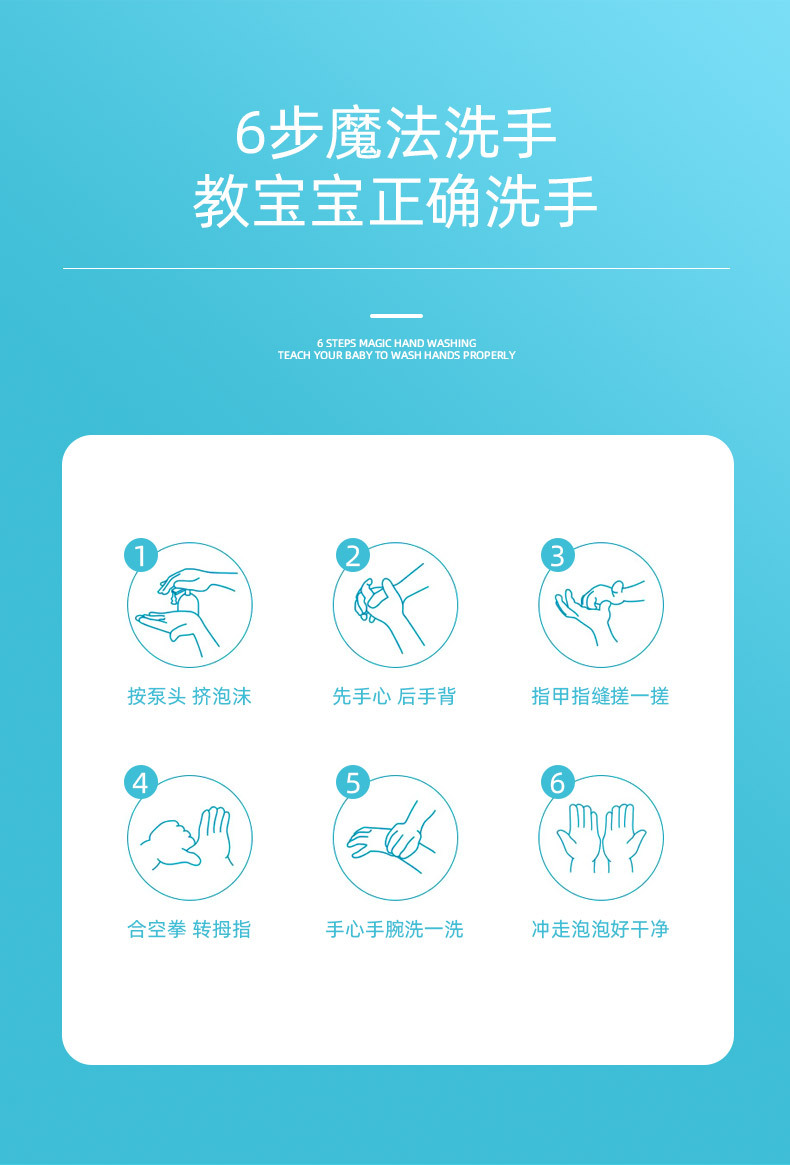 6步魔法洗手
教宝宝正确洗手

6 STEPS MAGIC HAND WASHING
TEACH YOUR BABY TO WASH HANDS PROPERLY

1
按泵头 挤泡沫

2
先手心 后手背

3
指甲指缝搓一搓

4
合空拳 转拇指

5
手心手腕洗一洗

6
冲走泡泡好干净