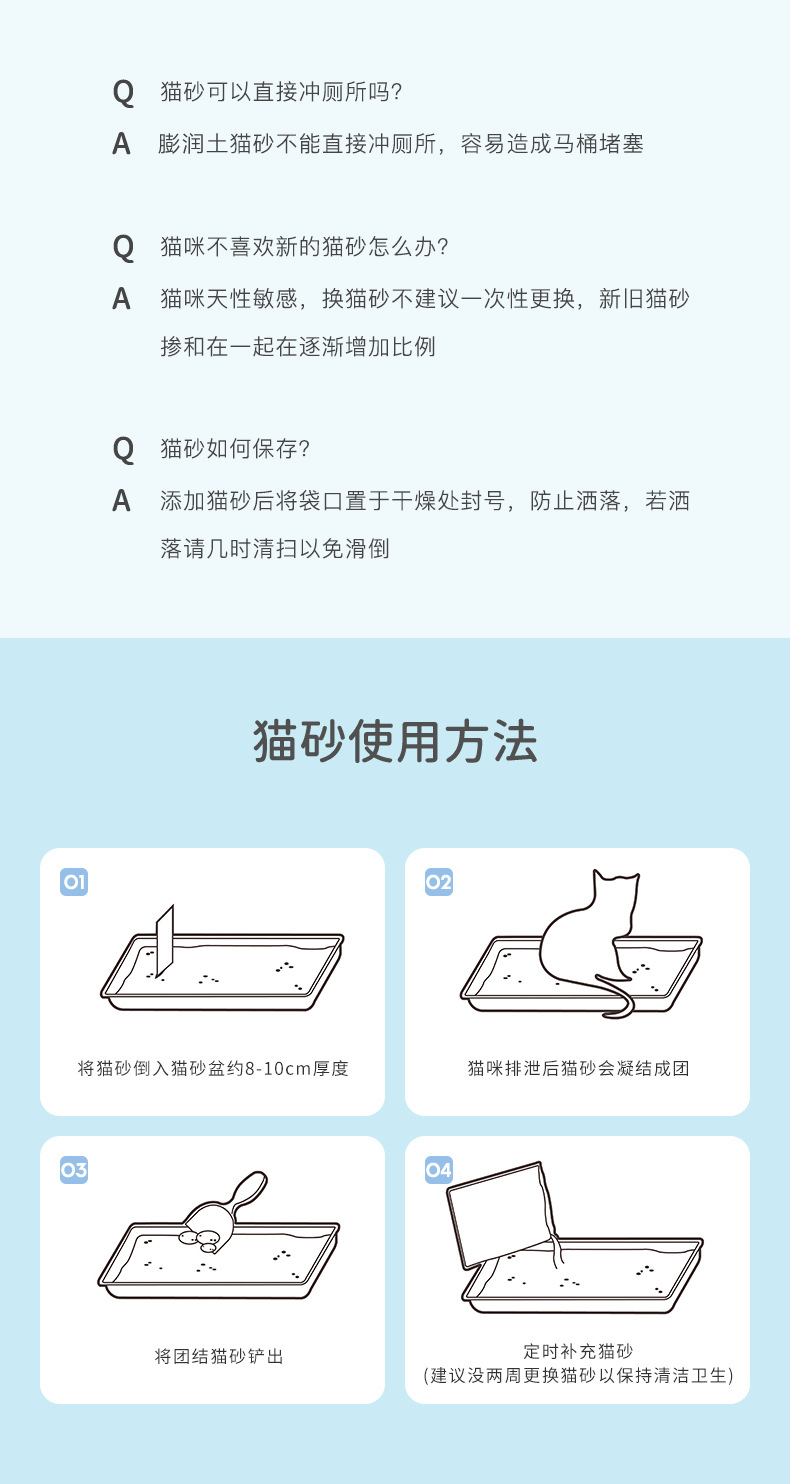 Q 猫砂可以直接冲厕所吗?

A 膨润土猫砂不能直接冲厕所，容易造成马桶堵塞

Q 猫咪不喜欢新的猫砂怎么办?

A 猫咪天性敏感，换猫砂不建议一次性更换，新旧猫砂掺和在一起在逐渐增加比例

Q 猫砂如何保存?

A 添加猫砂后将袋口置于干燥处封号，防止洒落，若洒落请几时清扫以免滑倒

猫砂使用方法

01

将猫砂倒入猫砂盆约8-10cm厚度

02

猫咪排泄后猫砂会凝结成团

03

将团结猫砂铲出

04

定时补充猫砂
(建议没两周更换猫砂以保持清洁卫生)