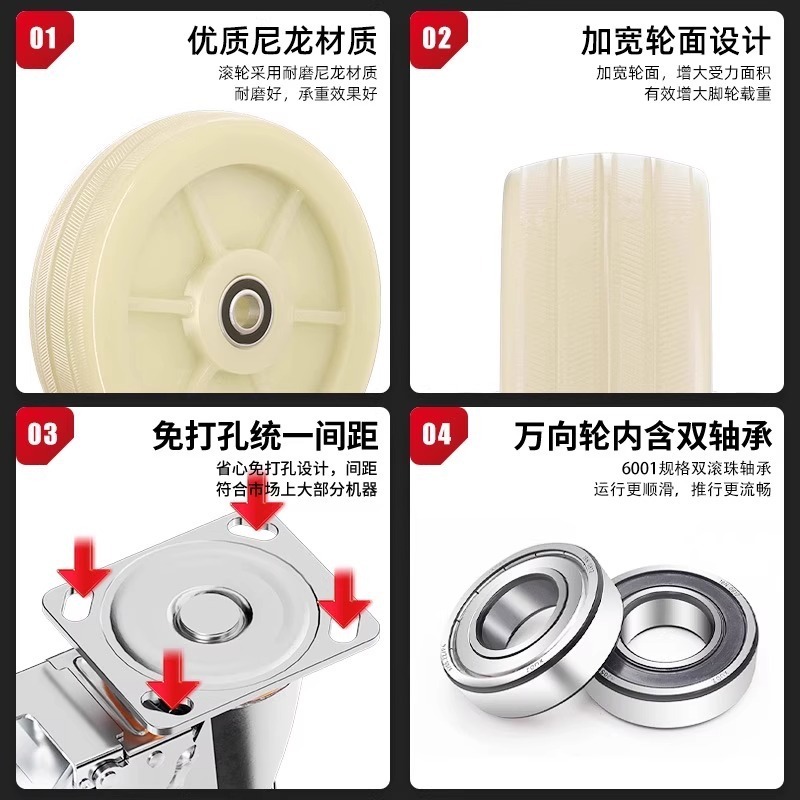 01

优质尼龙材质

滚轮采用耐磨尼龙材质
耐磨好，承重效果好

02

加宽轮面设计

加宽轮面，增大受力面积
有效增大脚轮载重

03

免打孔统一间距

省心免打孔设计，间距
符合市场上大部分机器

04

万向轮内含双轴承

6001规格双滚珠轴承
运行更顺滑，推行更流畅