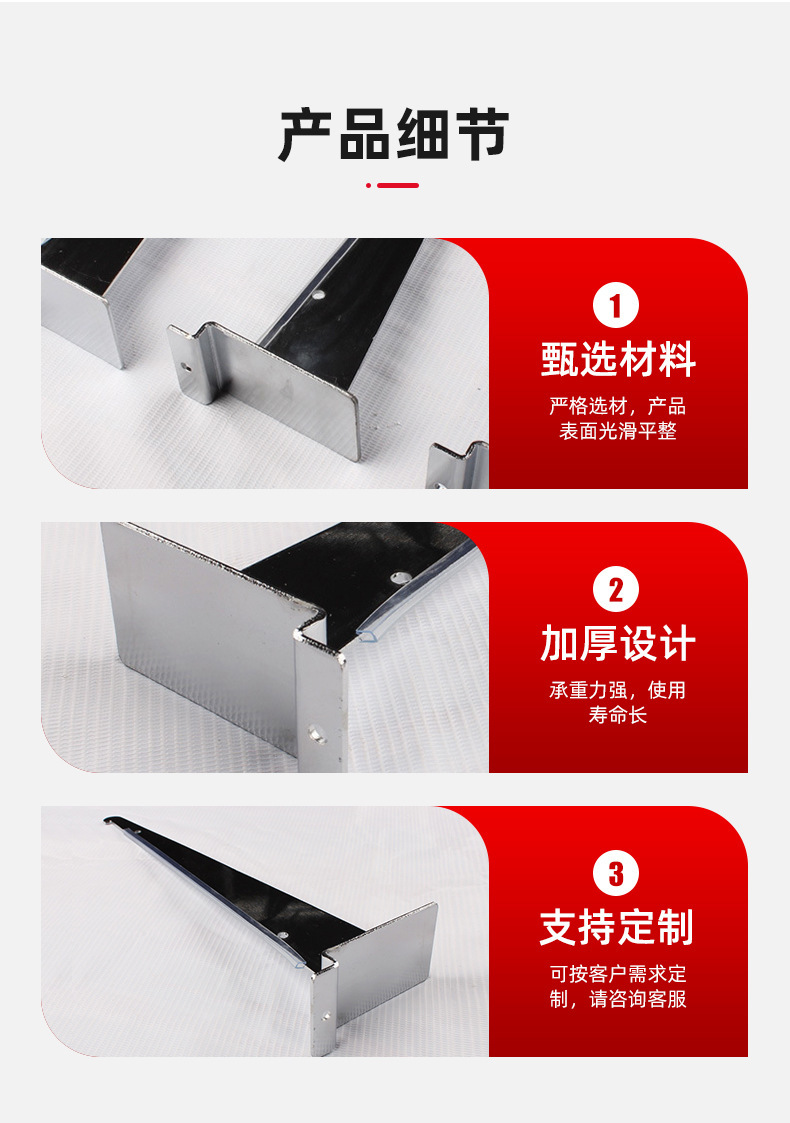 产品细节

1
甄选材料
严格选材，产品表面光滑平整

2
加厚设计
承重力强，使用寿命长

3
支持定制
可按客户需求定制，请咨询客服