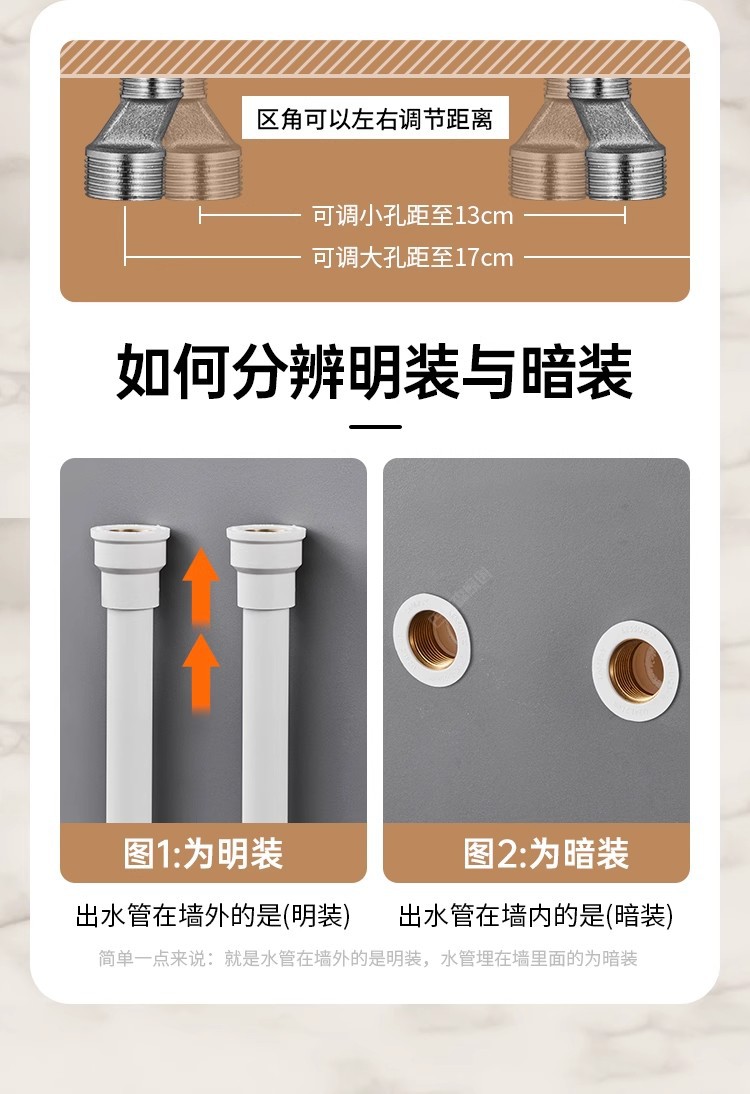 区角可以左右调节距离

可调小孔距至13cm

可调大孔距至17cm

如何分辨明装与暗装

图1:为明装

图2:为暗装

出水管在墙外的是(明装)

出水管在墙内的是(暗装)

简单一点来说：就是水管在墙外的是明装，水管埋在墙里面的为暗装