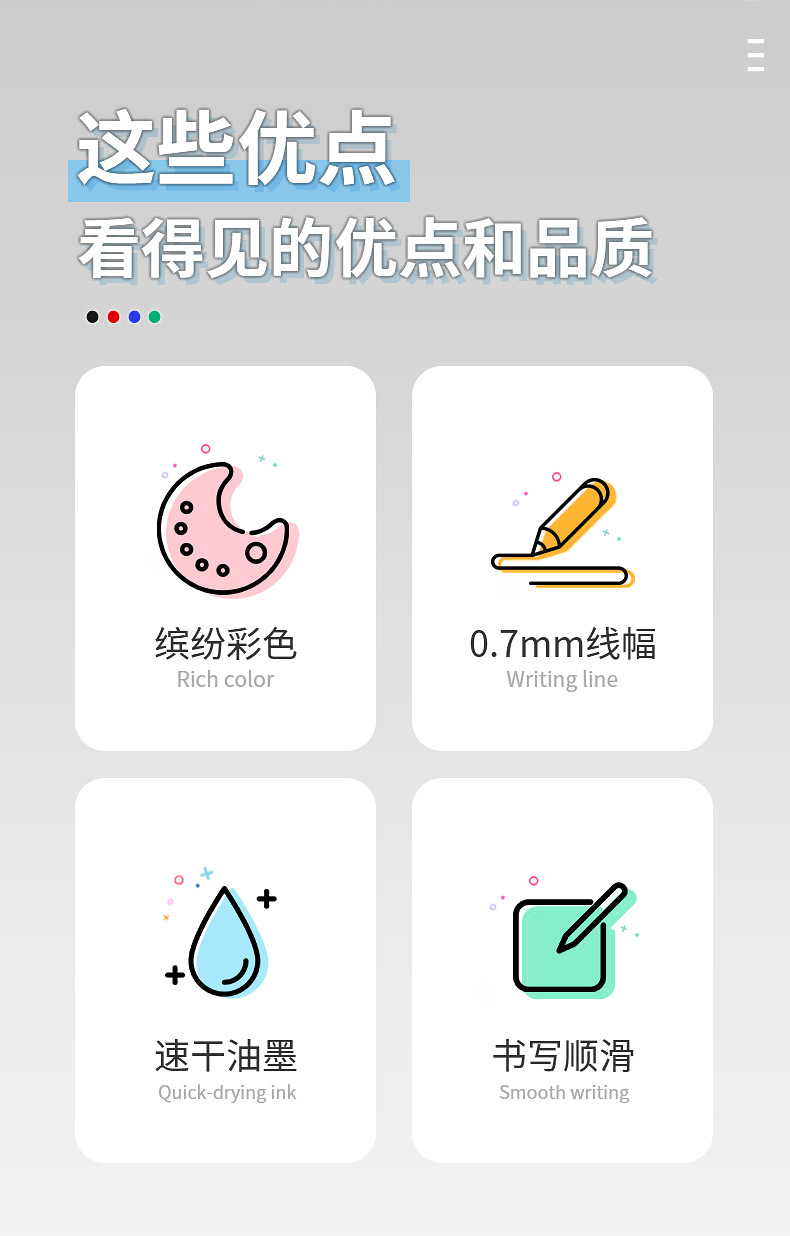 这些优点
看得见的优点和品质

缤纷彩色
Rich color

0.7mm线幅
Writing line

速干油墨
Quick-drying ink

书写顺滑
Smooth writing