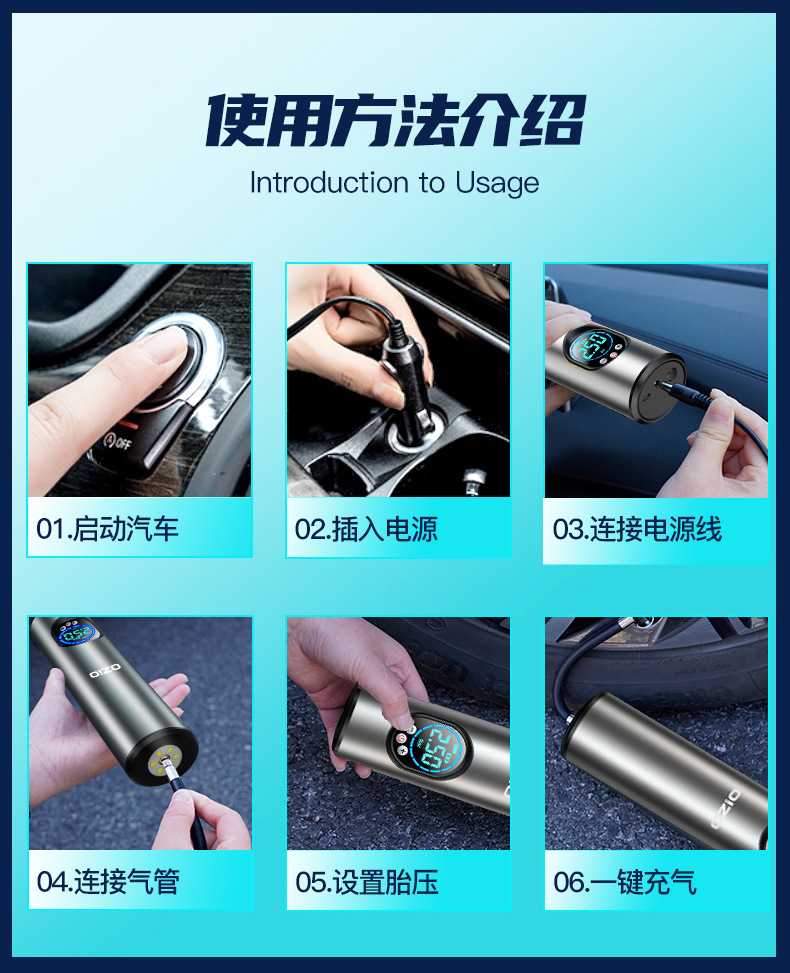 使用方法介绍
Introduction to Usage

OFF

01.启动汽车

02.插入电源

03.连接电源线

OIZO

04.连接气管

05.设置胎压

OIZO

06.一键充气