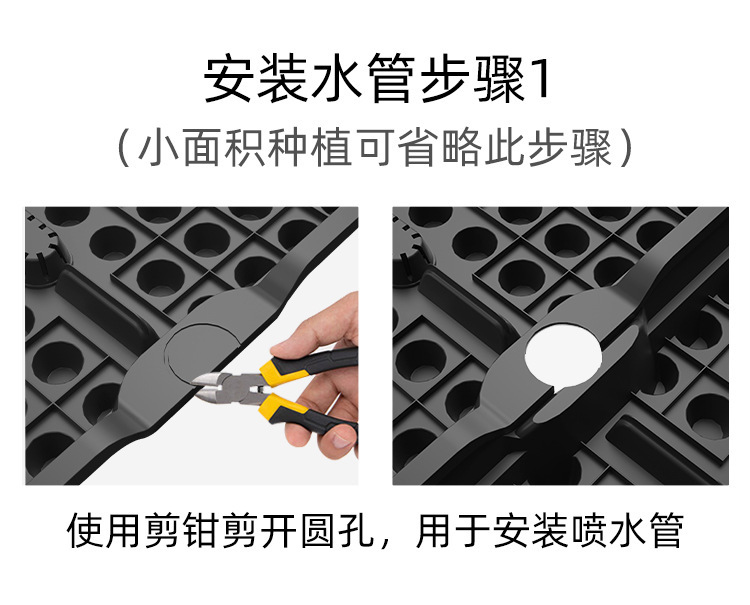 安装水管步骤1

（小面积种植可省略此步骤）

使用剪钳剪开圆孔，用于安装喷水管