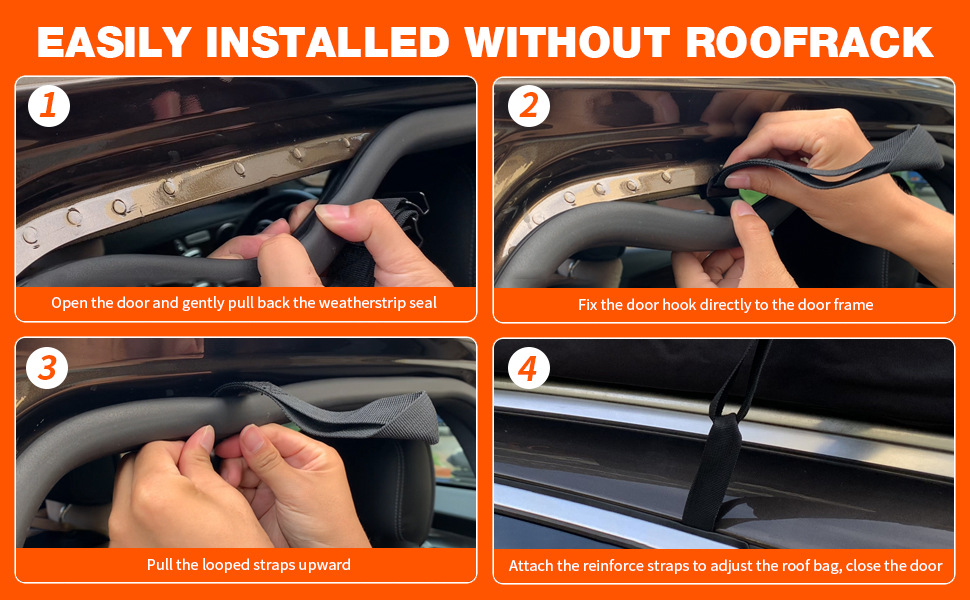 EASILY INSTALLED WITHOUT ROOFRACK

1
Open the door and gently pull back the weatherstrip seal

2
Fix the door hook directly to the door frame

3
Pull the looped straps upward

4
Attach the reinforce straps to adjust the roof bag, close the door