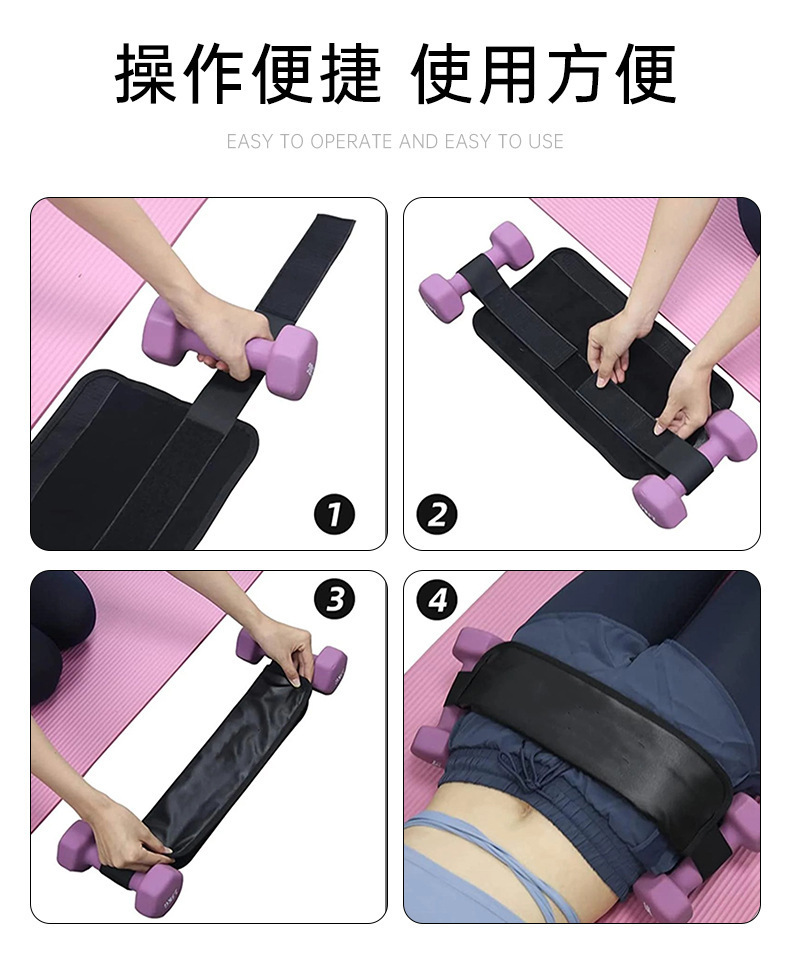 操作便捷 使用方便

EASY TO OPERATE AND EASY TO USE

1

2

3

4