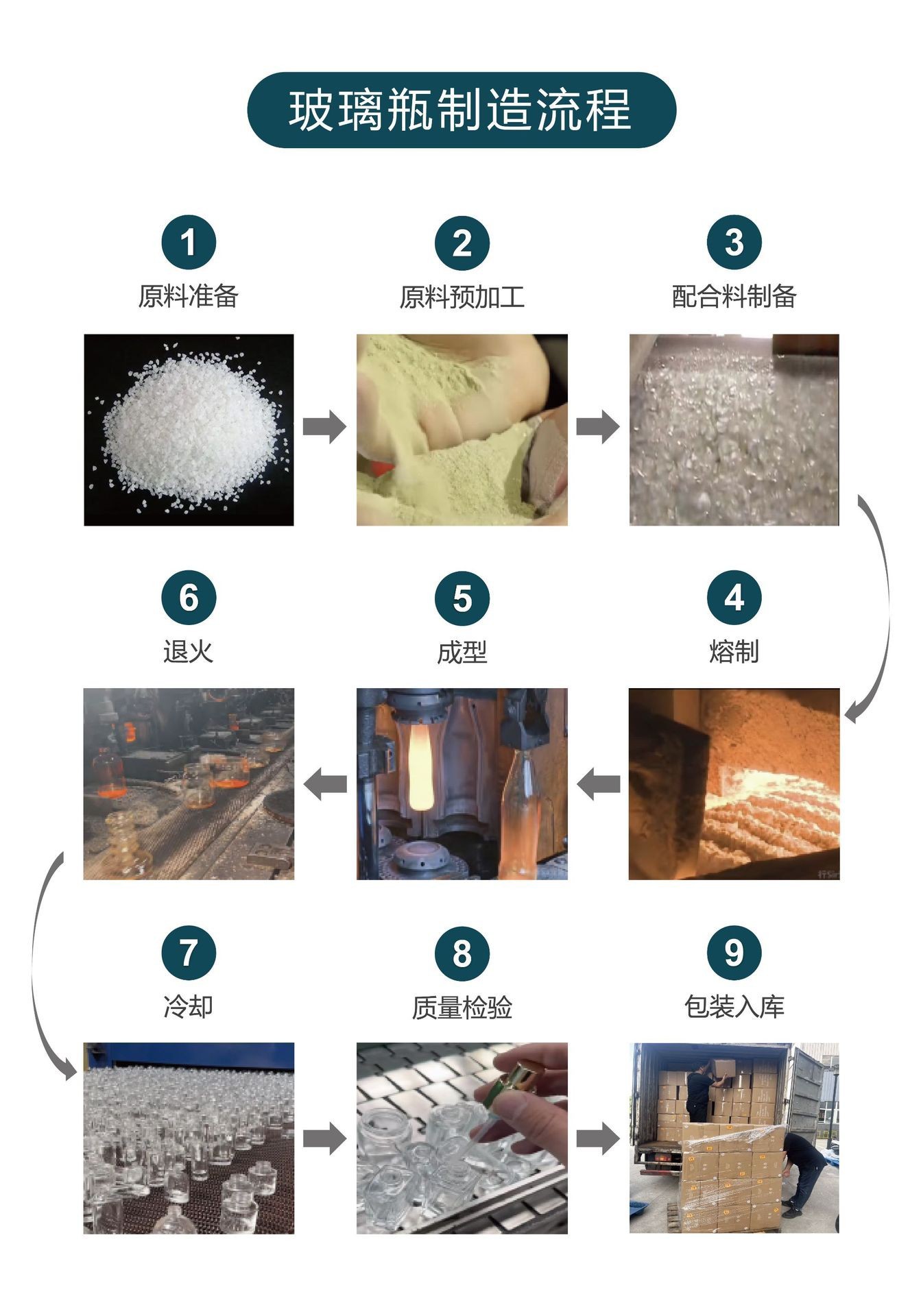 玻璃瓶制造流程

1
原料准备

2
原料预加工

3
配合料制备

6
退火

5
成型

4
熔制

7
冷却

8
质量检验

9
包装入库