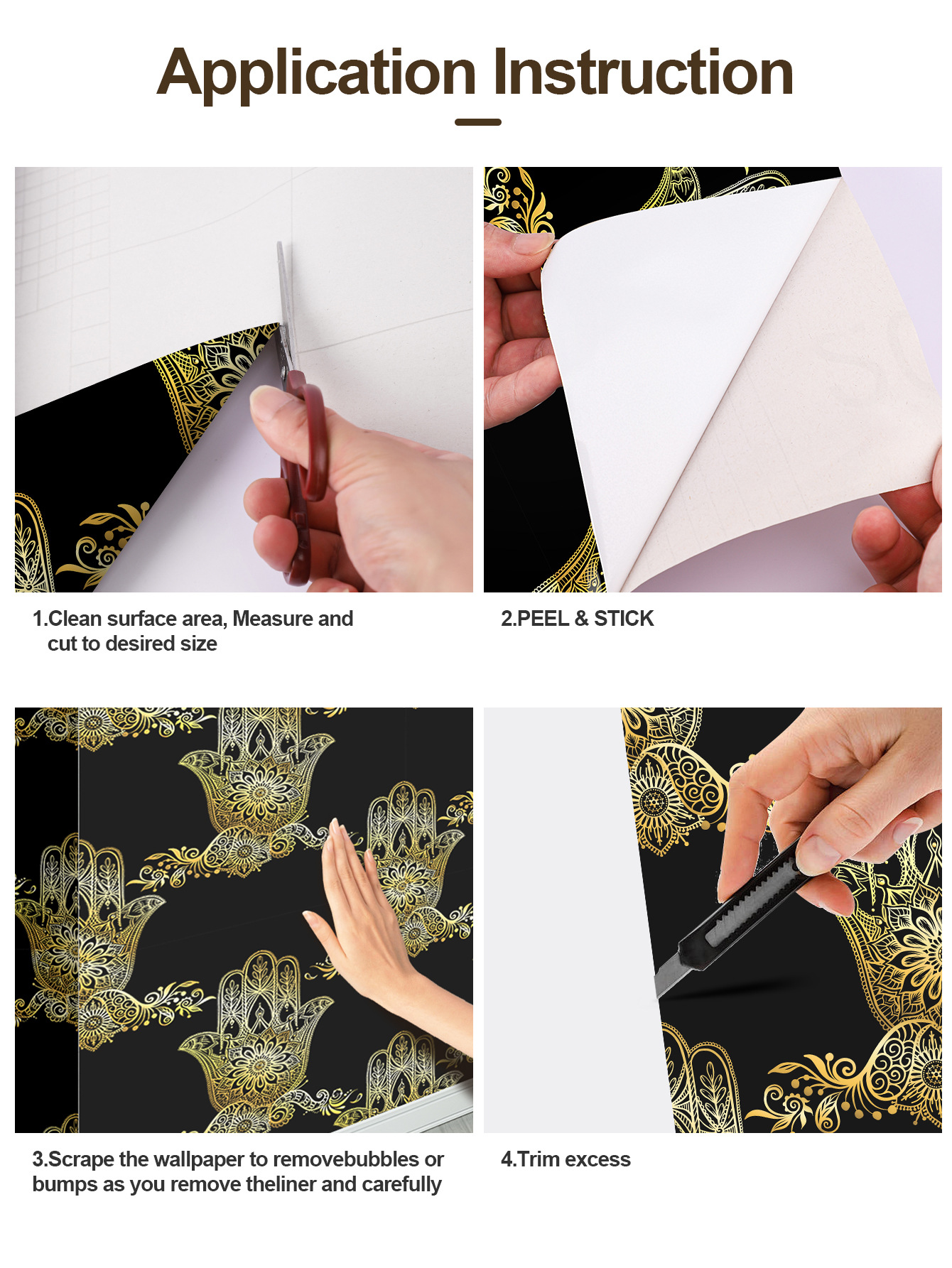 Application Instruction

1.Clean surface area, Measure and cut to desired size

2.PEEL & STICK

3.Scrape the wallpaper to removebubbles or bumps as you remove theliner and carefully

4.Trim excess