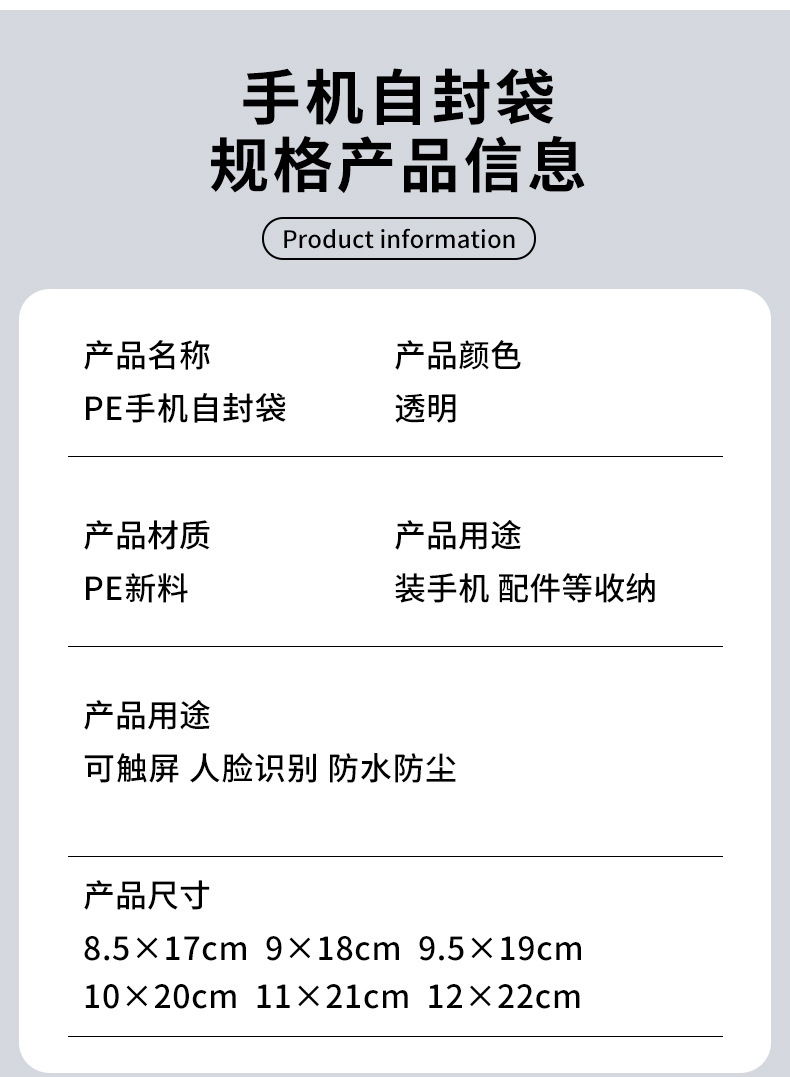 手机自封袋
规格产品信息

Product information

产品名称
PE手机自封袋

产品颜色
透明

产品材质
PE新料

产品用途
装手机 配件等收纳

产品用途
可触屏 人脸识别 防水防尘

产品尺寸
8.5×17cm 9×18cm 9.5×19cm
10×20cm 11×21cm 12×22cm