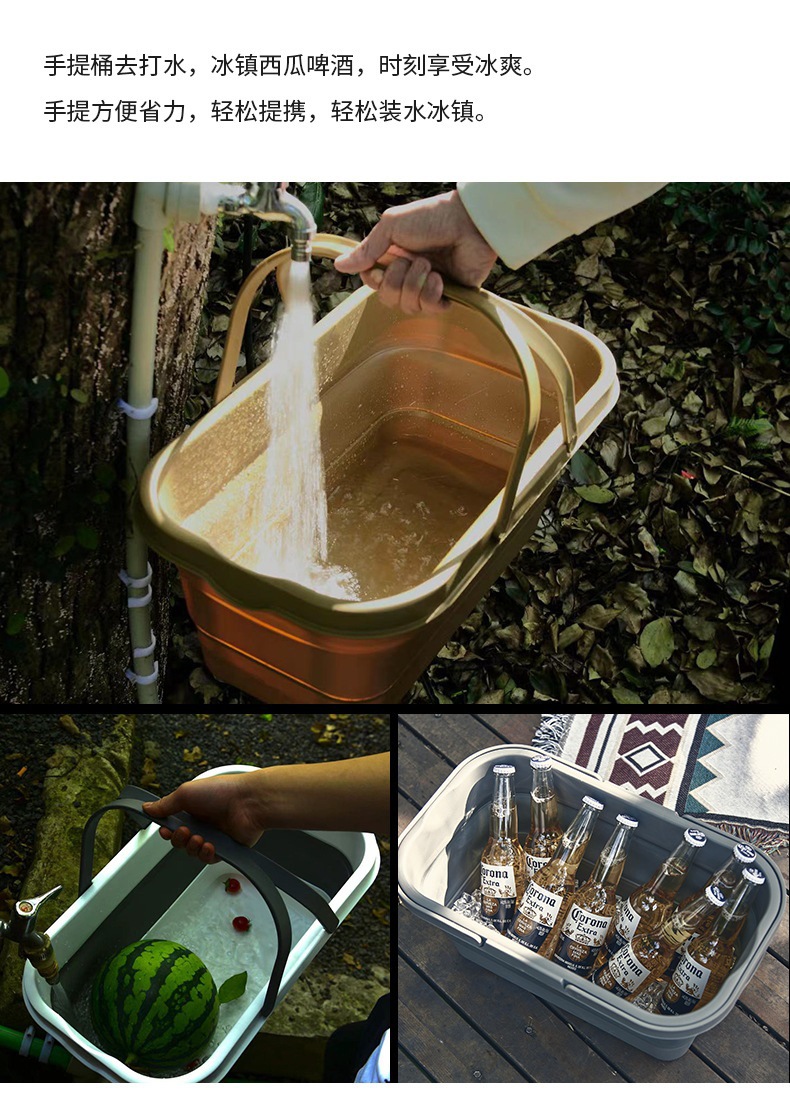 手提桶去打水，冰镇西瓜啤酒，时刻享受冰爽。
手提方便省力，轻松提携，轻松装水冰镇。

Corona Extra
Corona Extra
Corona Extra
Corona Extra
Corona Extra