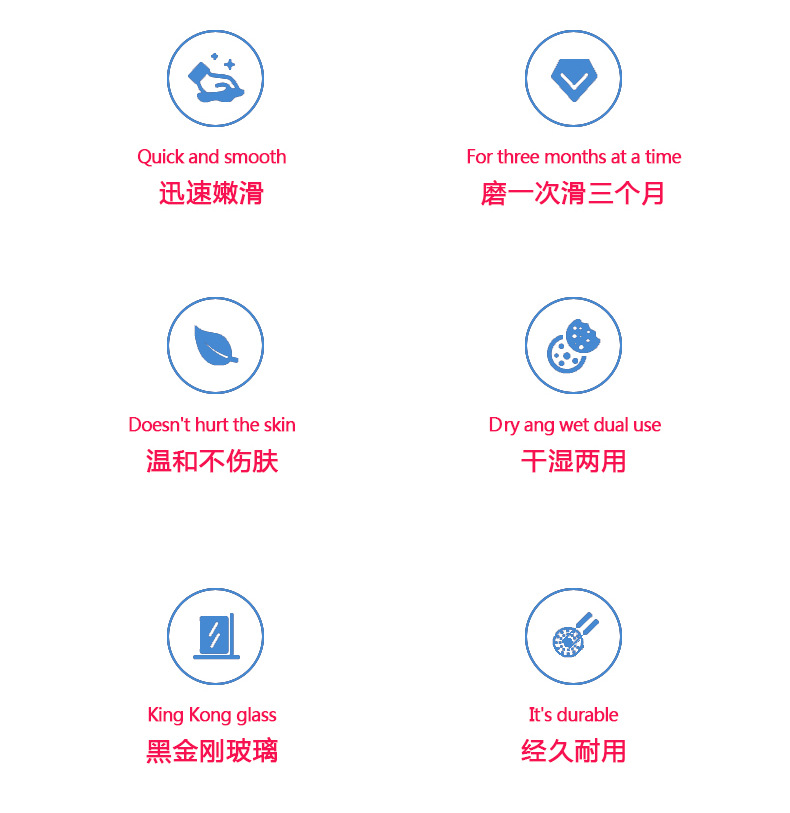 Quick and smooth
迅速嫩滑

For three months at a time
磨一次滑三个月

Doesn't hurt the skin
温和不伤肤

Dry ang wet dual use
干湿两用

King Kong glass
黑金刚玻璃

It's durable
经久耐用