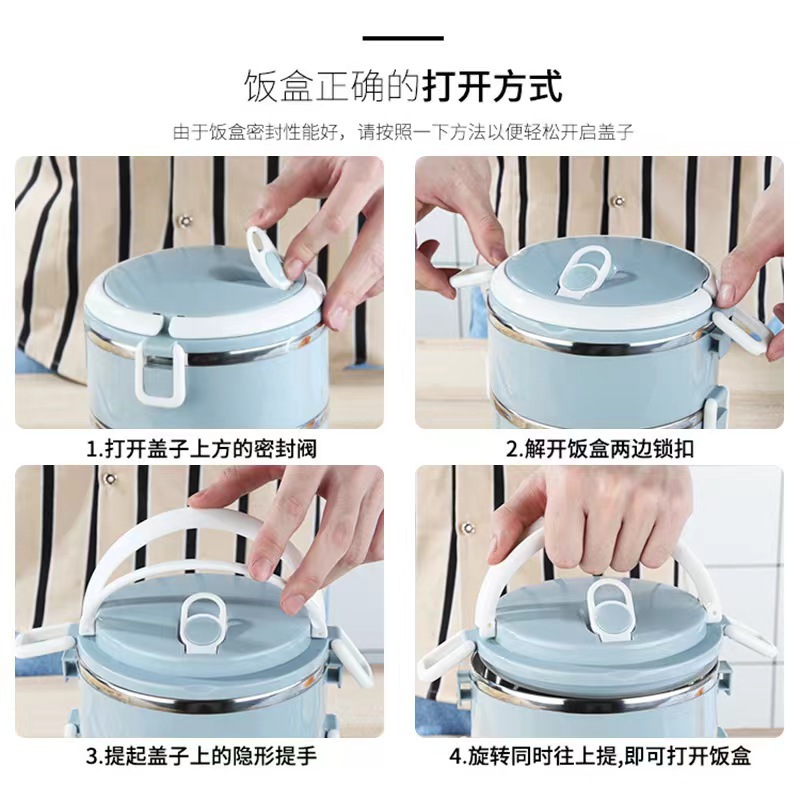 饭盒正确的打开方式

由于饭盒密封性能好，请按照一下方法以便轻松开启盖子

1.打开盖子上方的密封阀

2.解开饭盒两边锁扣

3.提起盖子上的隐形提手

4.旋转同时往上提,即可打开饭盒