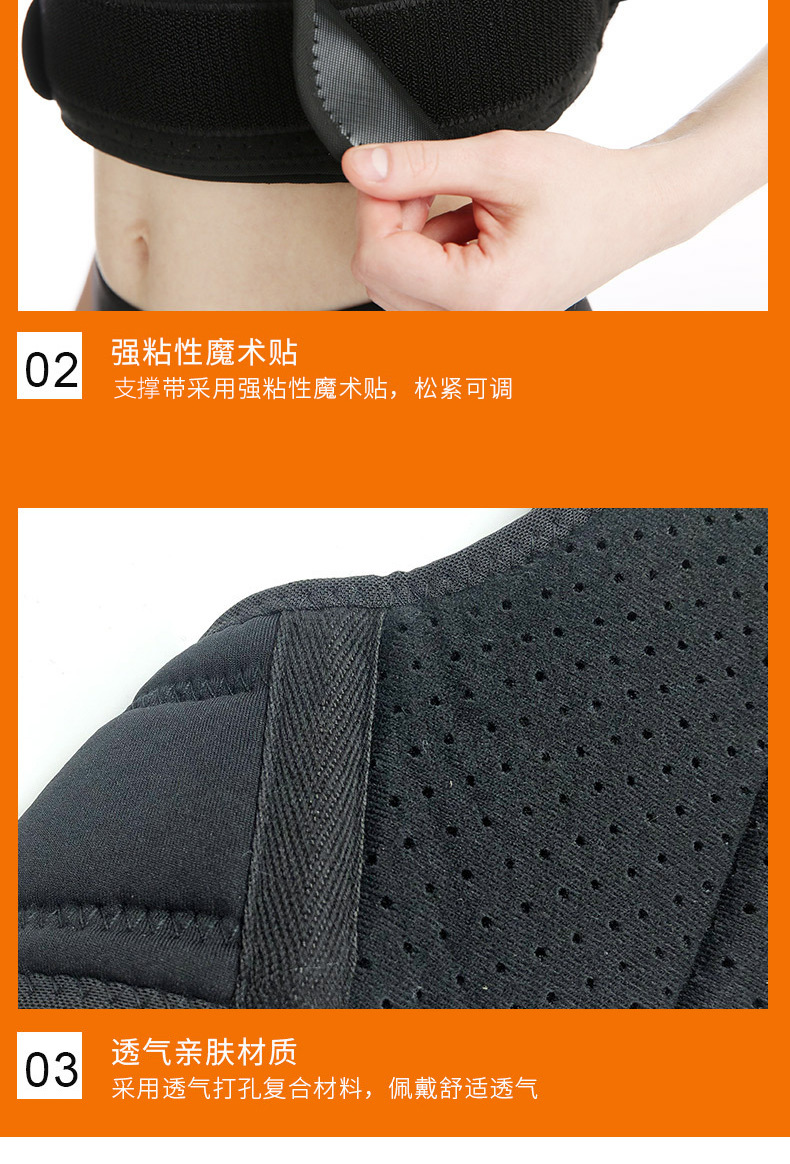 02

强粘性魔术贴

支撑带采用强粘性魔术贴，松紧可调

03

透气亲肤材质

采用透气打孔复合材料，佩戴舒适透气