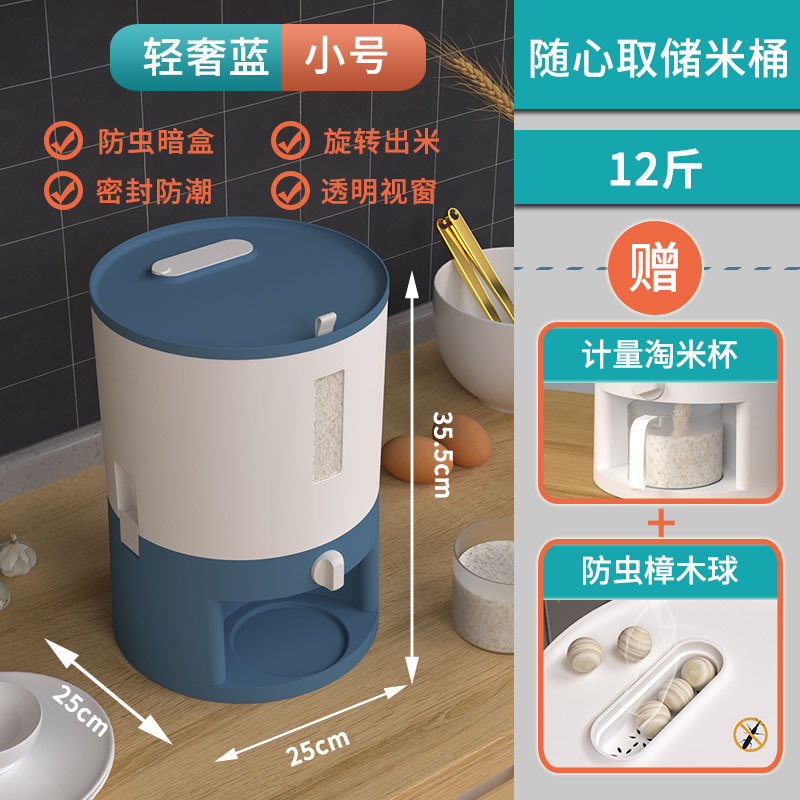 轻奢蓝 小号

防虫暗盒 旋转出米
密封防潮 透明视窗

35.5cm
25cm
25cm

随心取储米桶

12斤

赠

计量淘米杯

+

防虫樟木球