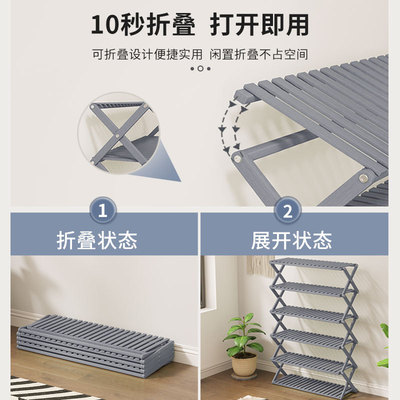 10秒折叠 打开即用

可折叠设计便捷实用 闲置折叠不占空间

1
折叠状态

2
展开状态