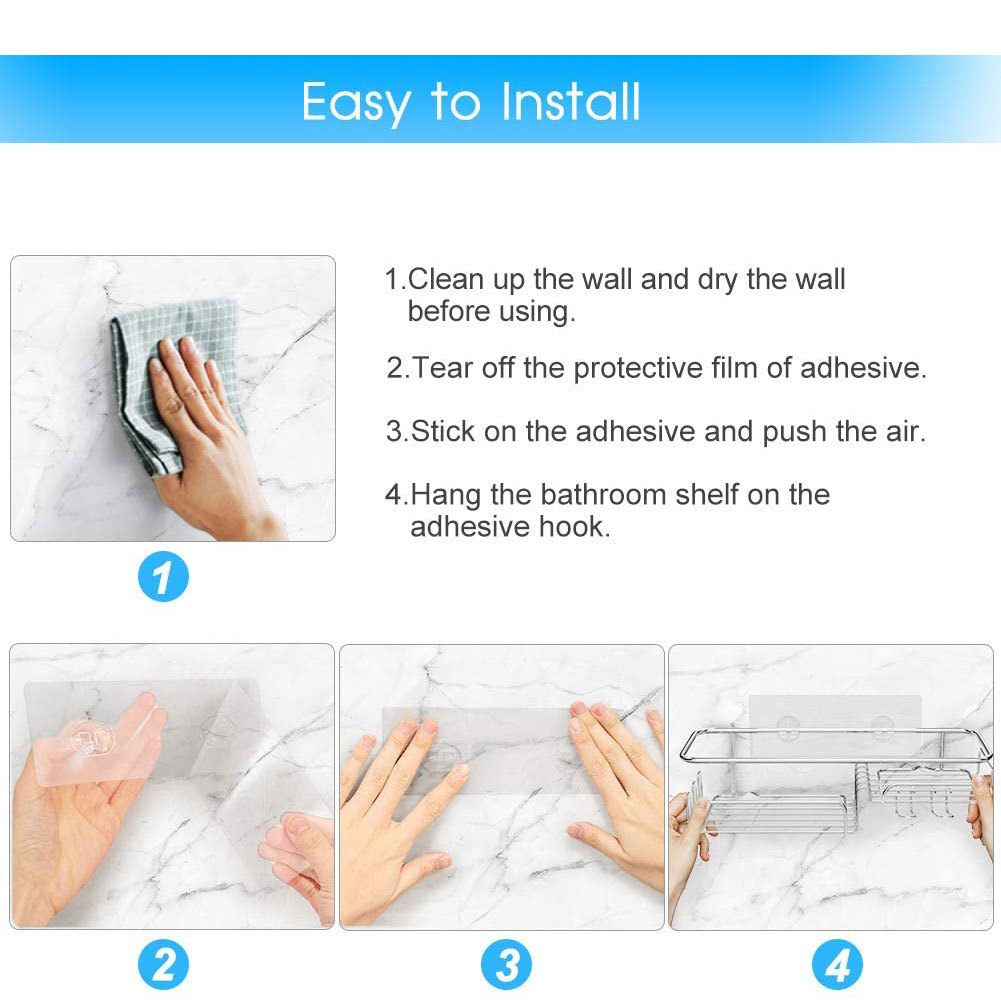 Easy to Install

1.Clean up the wall and dry the wall before using.

2.Tear off the protective film of adhesive.

3.Stick on the adhesive and push the air.

4.Hang the bathroom shelf on the adhesive hook.

1

2

3

4