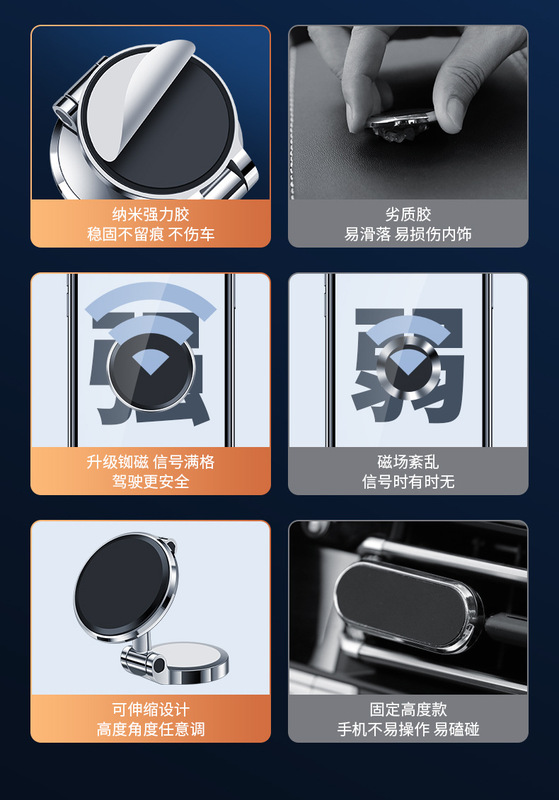 纳米强力胶
稳固不留痕 不伤车

劣质胶
易滑落 易损伤内饰

强

升级铷磁 信号满格
驾驶更安全

弱

磁场紊乱
信号时有时无

可伸缩设计
高度角度任意调

固定高度款
手机不易操作 易磕碰