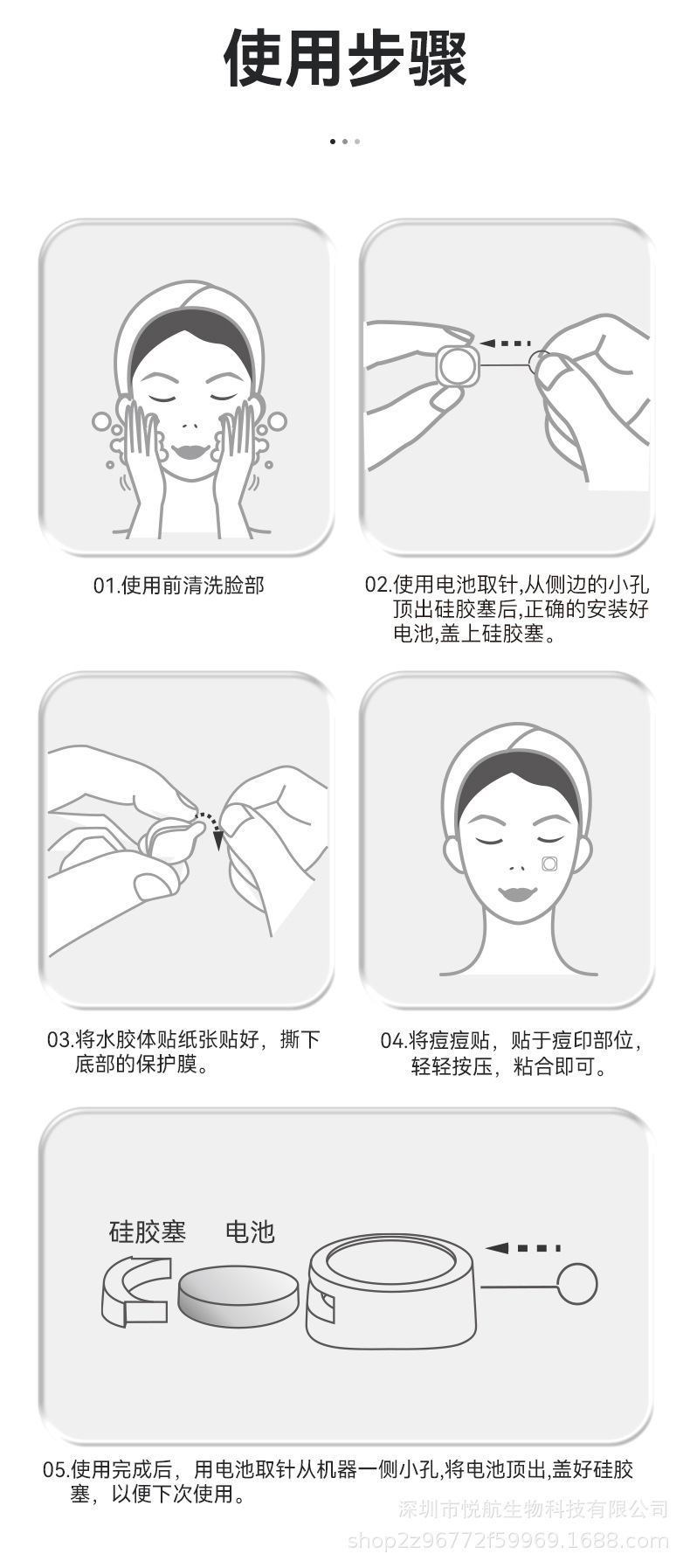 使用步骤

01.使用前清洗脸部

02.使用电池取针,从侧边的小孔顶出硅胶塞后,正确的安装好电池,盖上硅胶塞。

03.将水胶体贴纸张贴好，撕下底部的保护膜。

04.将痘痘贴，贴于痘印部位，轻轻按压，粘合即可。

硅胶塞 电池

05.使用完成后，用电池取针从机器一侧小孔,将电池顶出,盖好硅胶塞，以便下次使用。

深圳市悦航生物科技有限公司
shop2z96772f59969.1688.com