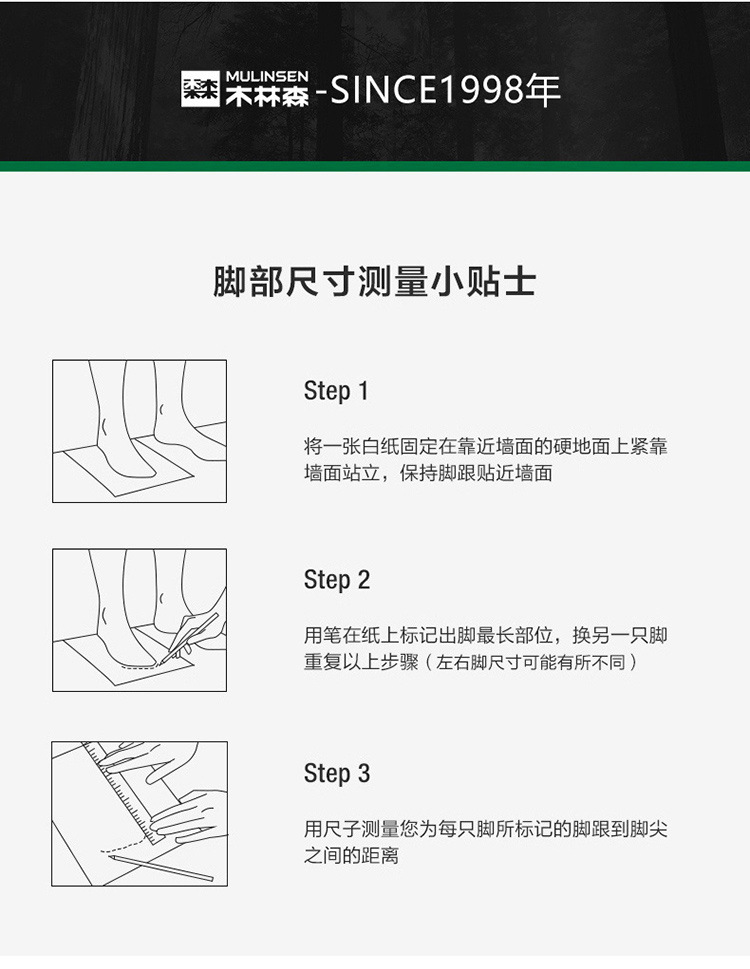 MULINSEN 木林森 -SINCE1998年

脚部尺寸测量小贴士

Step 1

将一张白纸固定在靠近墙面的硬地面上紧靠墙面站立，保持脚跟贴近墙面

Step 2

用笔在纸上标记出脚最长部位，换另一只脚重复以上步骤（左右脚尺寸可能有所不同）

Step 3

用尺子测量您为每只脚所标记的脚跟到脚尖之间的距离