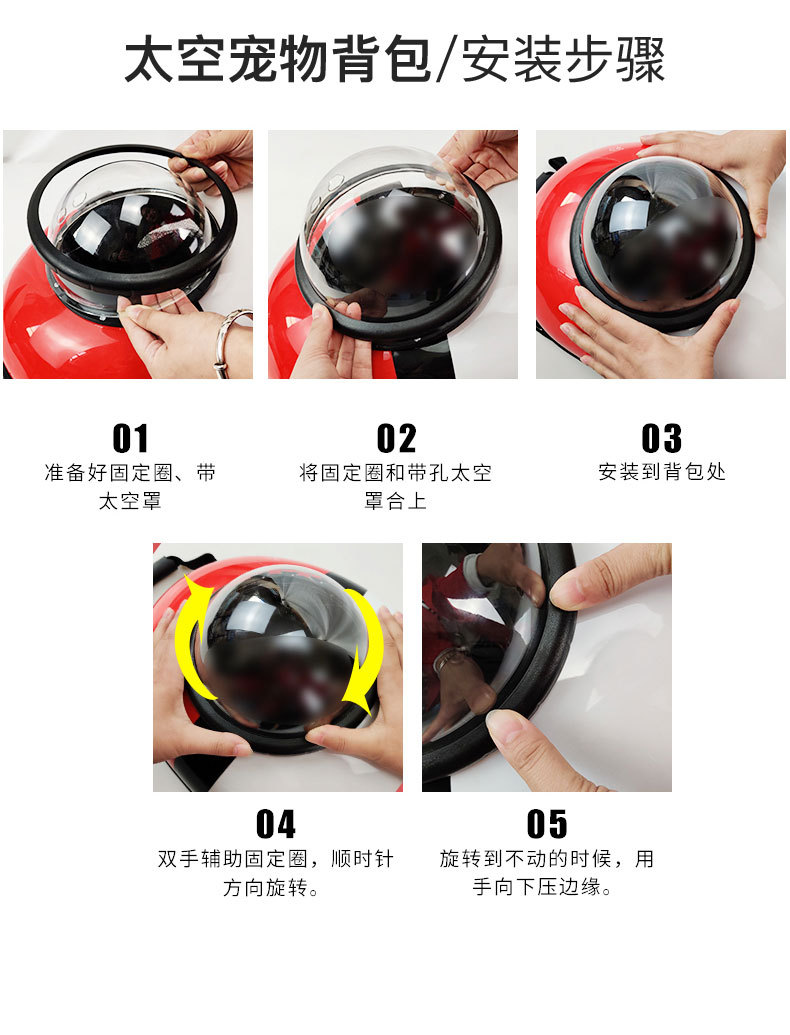 太空宠物背包/安装步骤

01
准备好固定圈、带太空罩

02
将固定圈和带孔太空罩合上

03
安装到背包处

04
双手辅助固定圈，顺时针方向旋转。

05
旋转到不动的时候，用手向下压边缘。