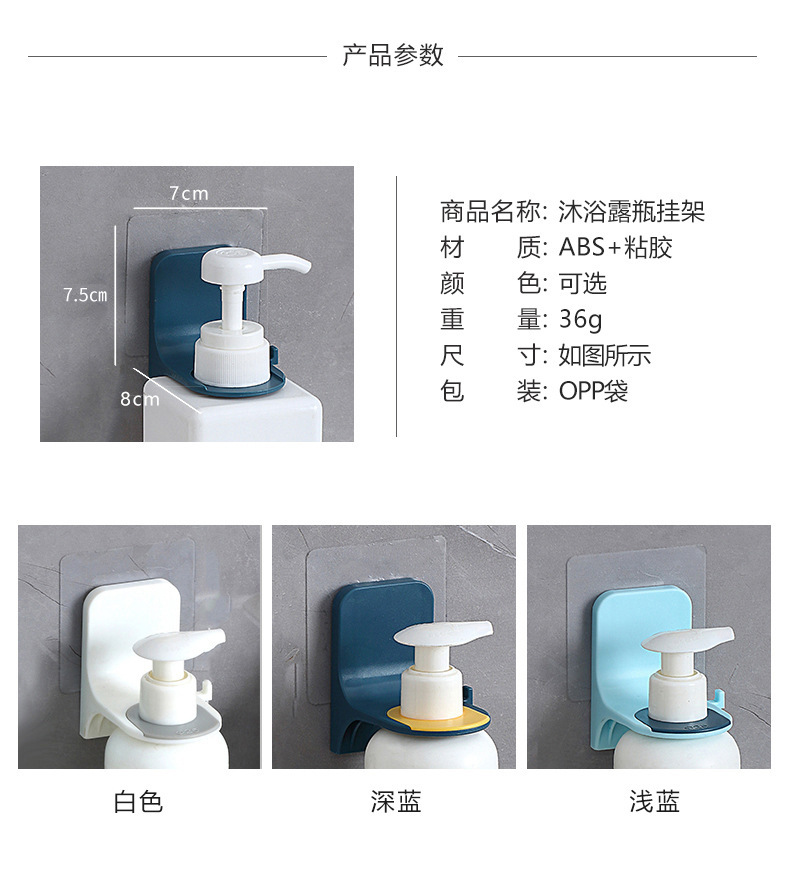 产品参数

7cm

7.5cm

8cm

商品名称: 沐浴露瓶挂架
材　　质: ABS+粘胶
颜　　色: 可选
重　　量: 36g
尺　　寸: 如图所示
包　　装: OPP袋

白色

深蓝

浅蓝