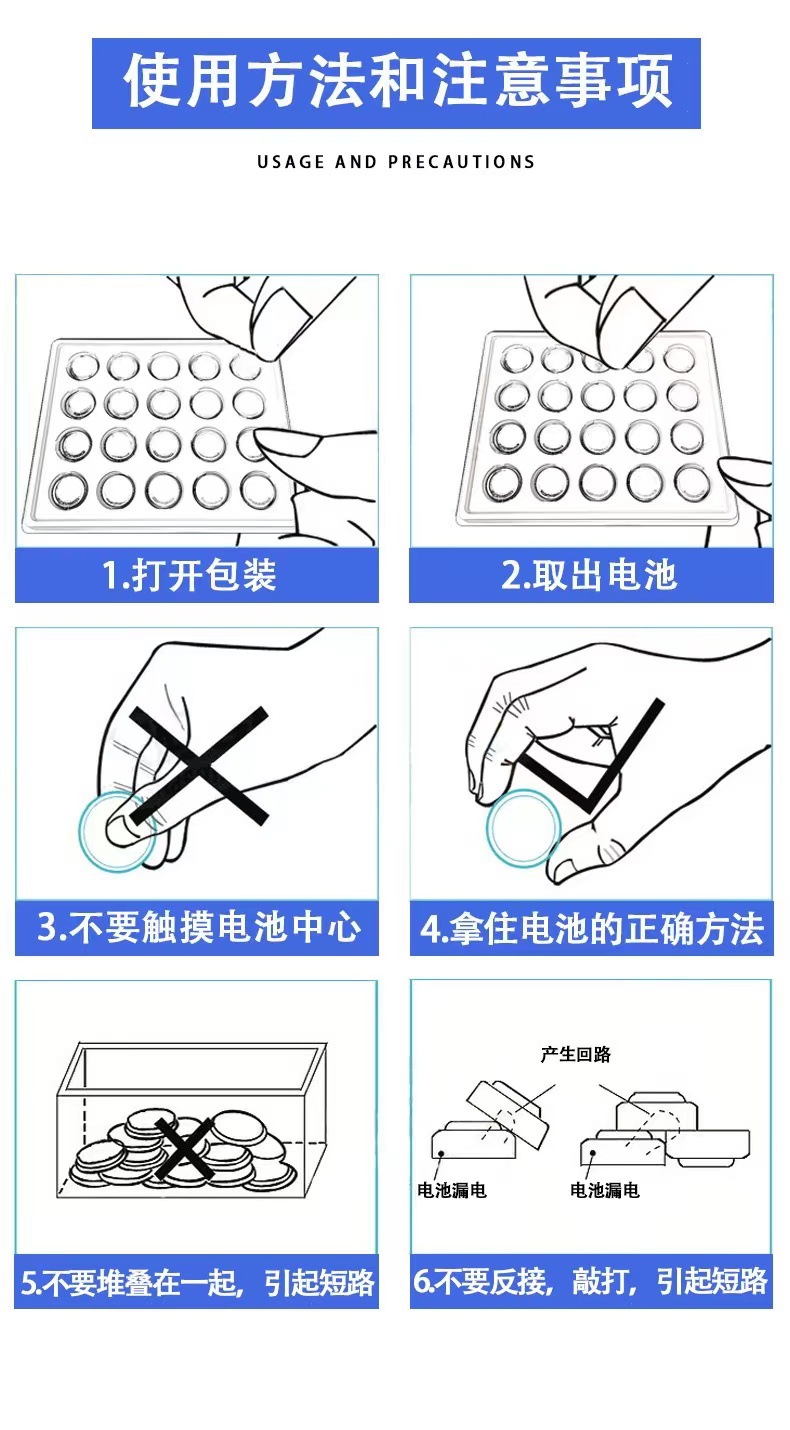 使用方法和注意事项

USAGE AND PRECAUTIONS

1.打开包装

2.取出电池

3.不要触摸电池中心

4.拿住电池的正确方法

5.不要堆叠在一起，引起短路

产生回路

电池漏电

电池漏电

6.不要反接，敲打，引起短路