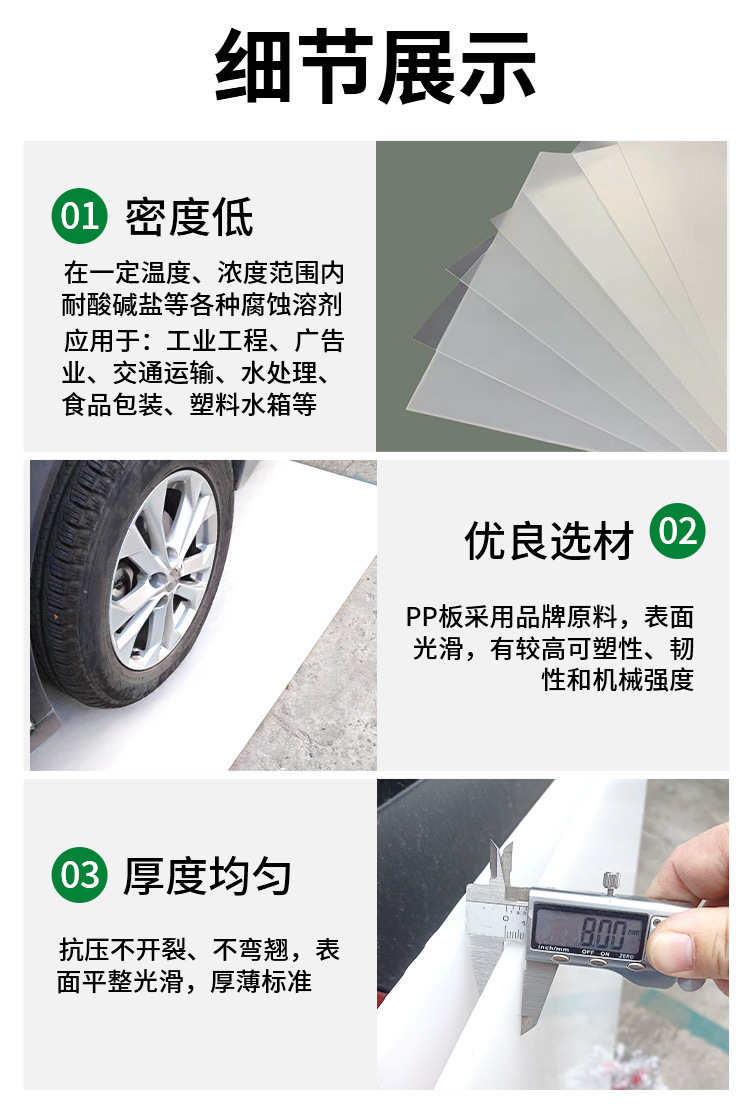 细节展示

01 密度低

在一定温度、浓度范围内耐酸碱盐等各种腐蚀溶剂

应用于：工业工程、广告业、交通运输、水处理、食品包装、塑料水箱等

优良选材 02

PP板采用品牌原料，表面光滑，有较高可塑性、韧性和机械强度

03 厚度均匀

抗压不开裂、不弯翘，表面平整光滑，厚薄标准

8.00 mm

inch/mm OFF ON ZERO