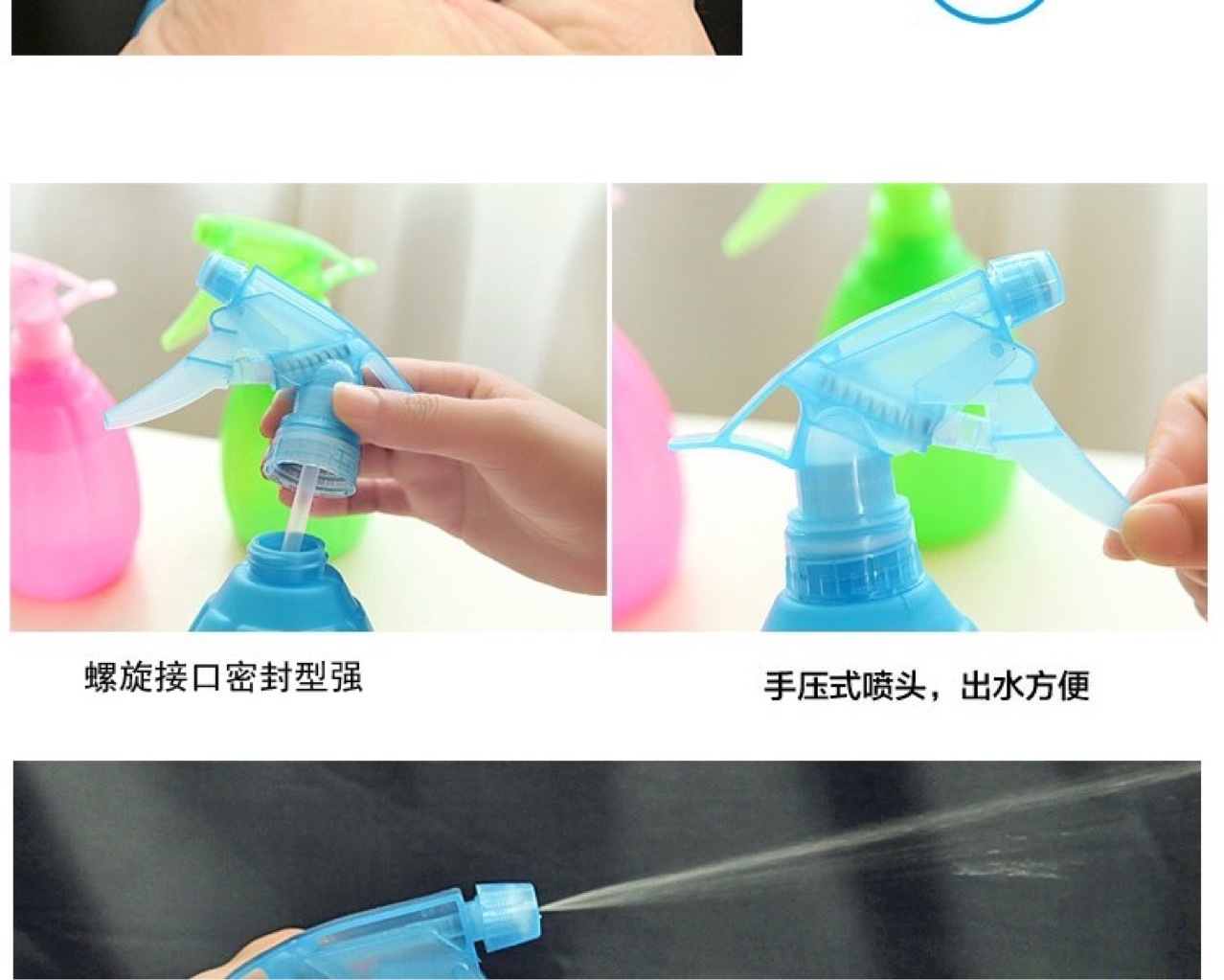 螺旋接口密封型强

手压式喷头，出水方便