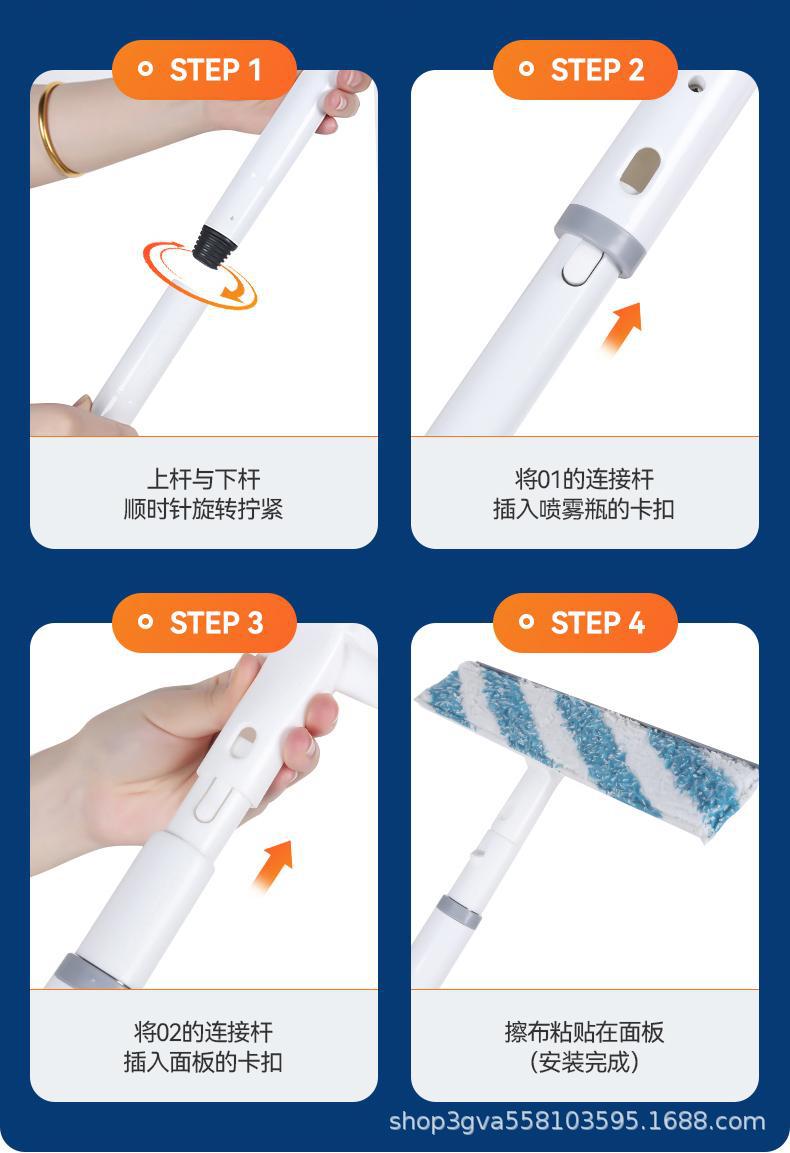 STEP 1

上杆与下杆
顺时针旋转拧紧

STEP 2

将01的连接杆
插入喷雾瓶的卡扣

STEP 3

将02的连接杆
插入面板的卡扣

STEP 4

擦布粘贴在面板
（安装完成）

shop3gva558103595.1688.com