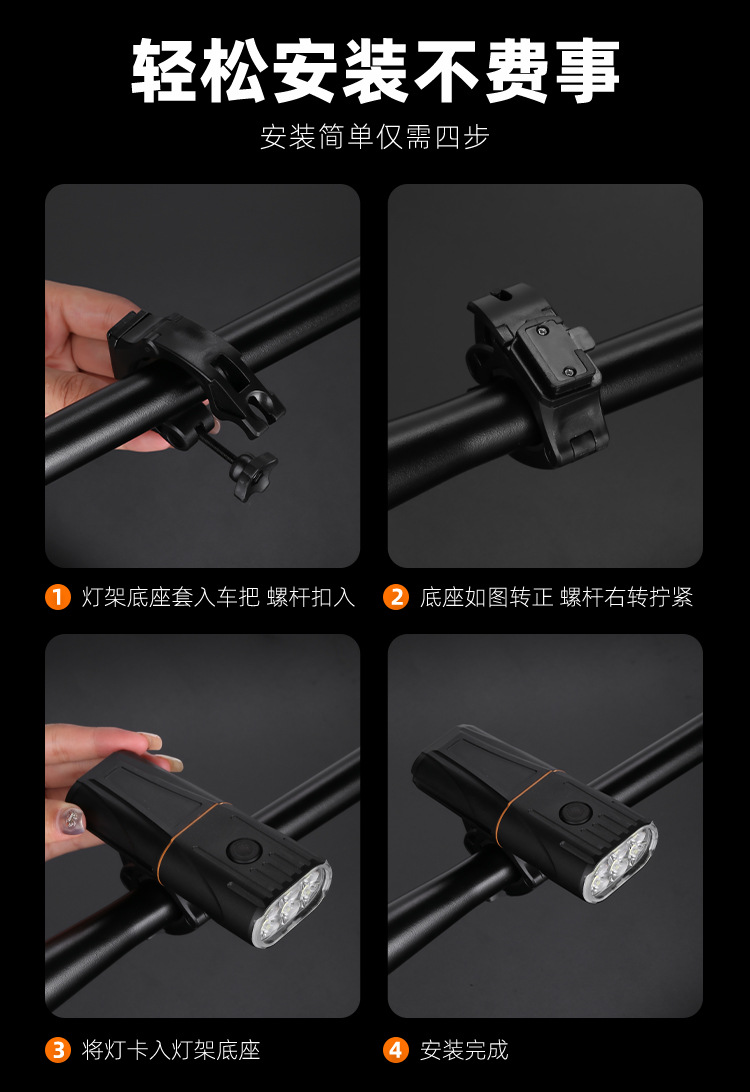 轻松安装不费事

安装简单仅需四步

1 灯架底座套入车把 螺杆扣入

2 底座如图转正 螺杆右转拧紧

3 将灯卡入灯架底座

4 安装完成