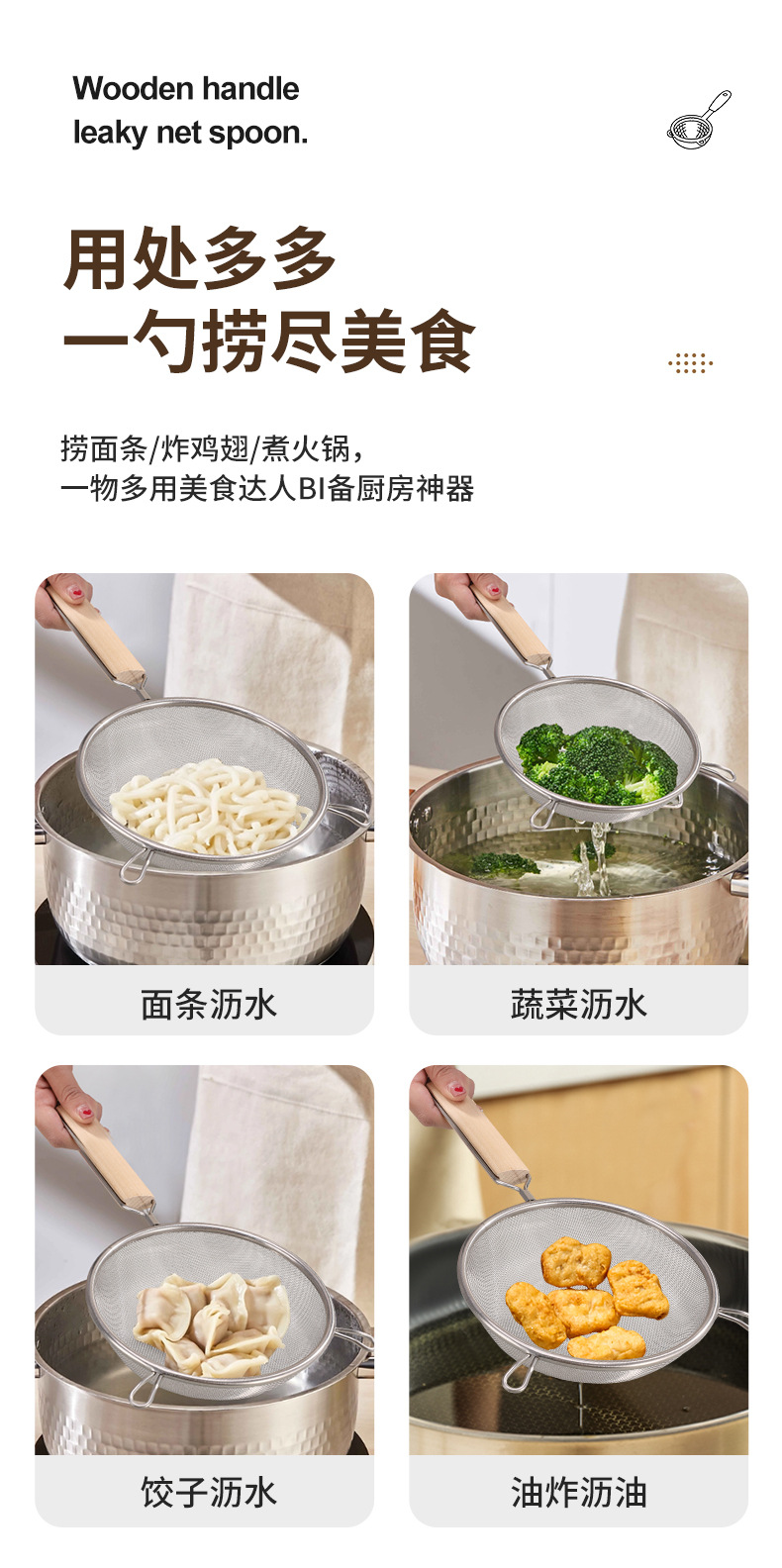 Wooden handle leaky net spoon.

用处多多
一勺捞尽美食

捞面条/炸鸡翅/煮火锅，
一物多用美食达人BI备厨房神器

面条沥水

蔬菜沥水

饺子沥水

油炸沥油