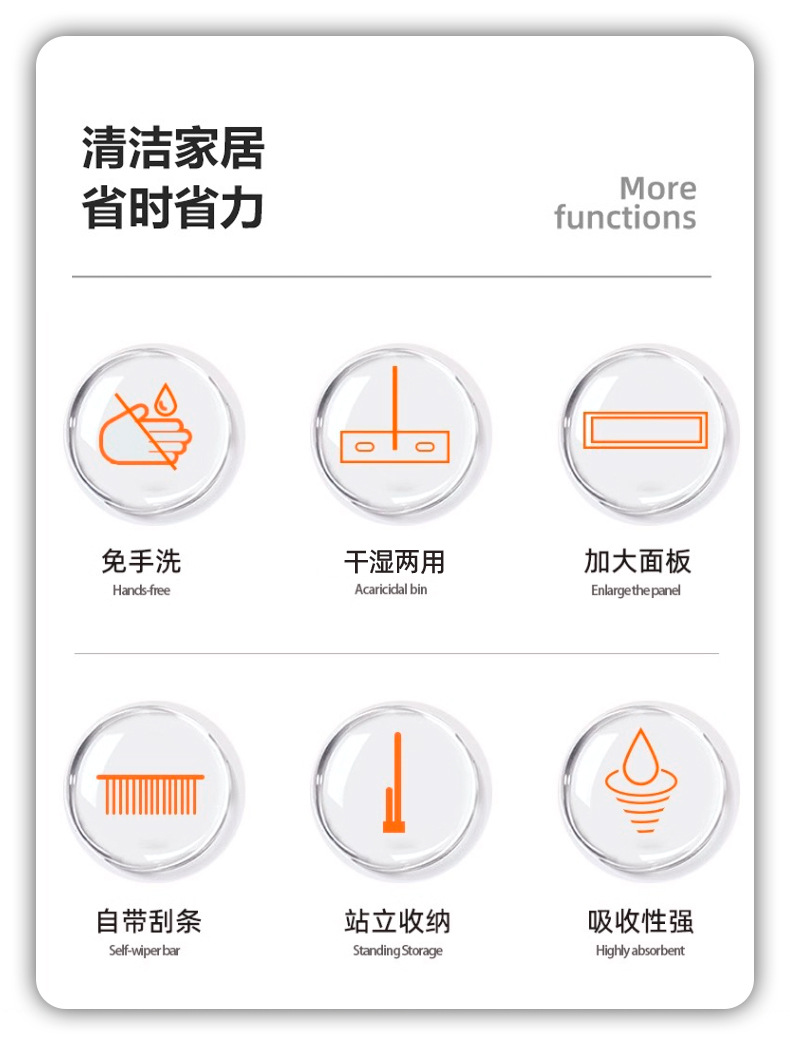 清洁家居
省时省力

More
functions

免手洗
Hands-free

干湿两用
Acaricidal bin

加大面板
Enlarge the panel

自带刮条
Self-wiper bar

站立收纳
Standing Storage

吸收性强
Highly absorbent