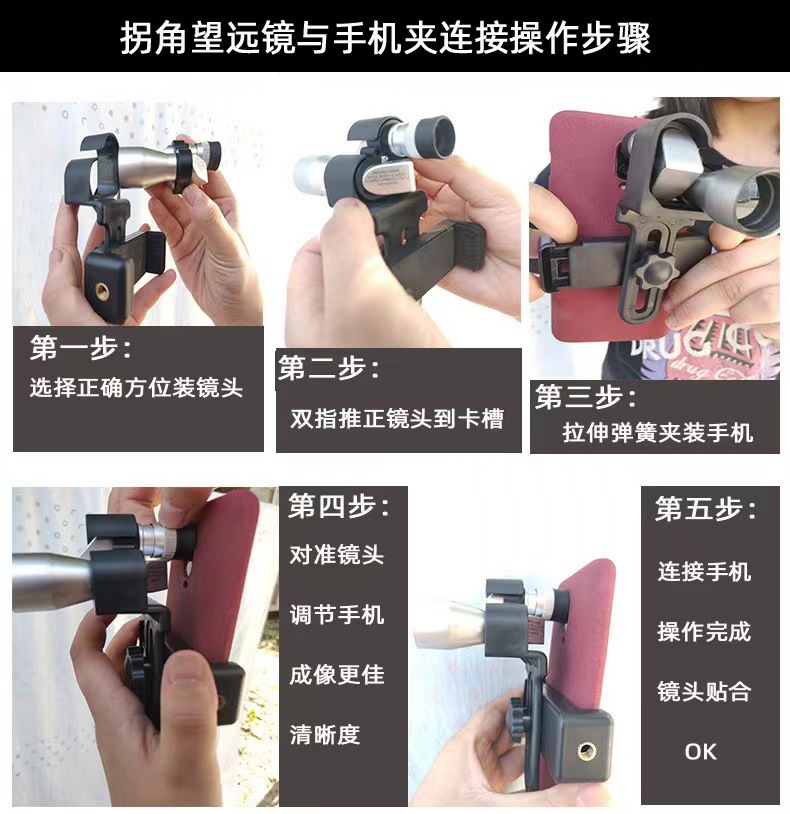 拐角望远镜与手机夹连接操作步骤

第一步：
选择正确方位装镜头

第二步：
双指推正镜头到卡槽

第三步：
拉伸弹簧夹装手机

第四步：
对准镜头
调节手机
成像更佳
清晰度

第五步：
连接手机
操作完成
镜头贴合
OK