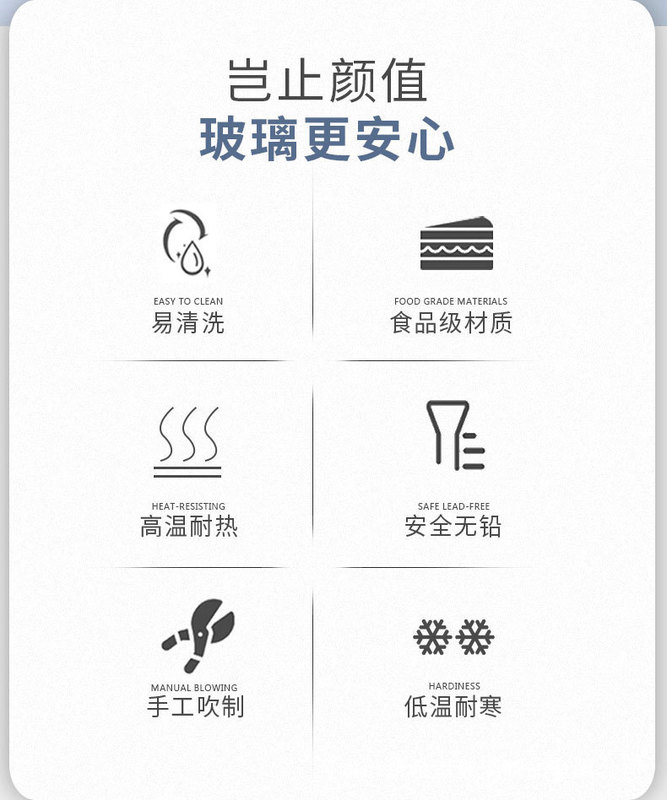 岂止颜值
玻璃更安心

EASY TO CLEAN
易清洗

FOOD GRADE MATERIALS
食品级材质

HEAT-RESISTING
高温耐热

SAFE LEAD-FREE
安全无铅

MANUAL BLOWING
手工吹制

HARDINESS
低温耐寒